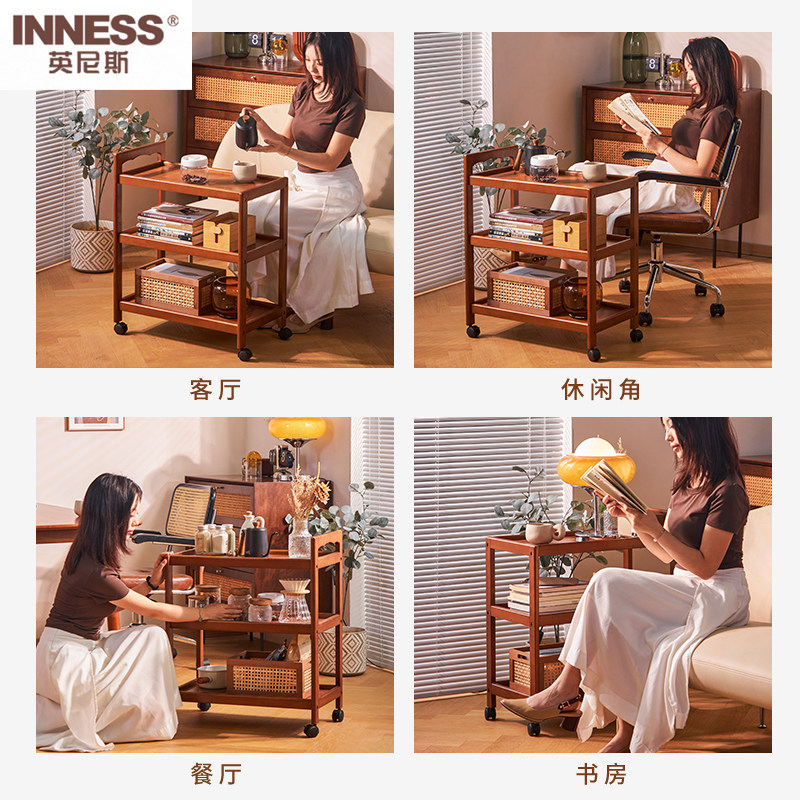 INNESS®
英尼斯

客厅

休闲角

餐厅

书房