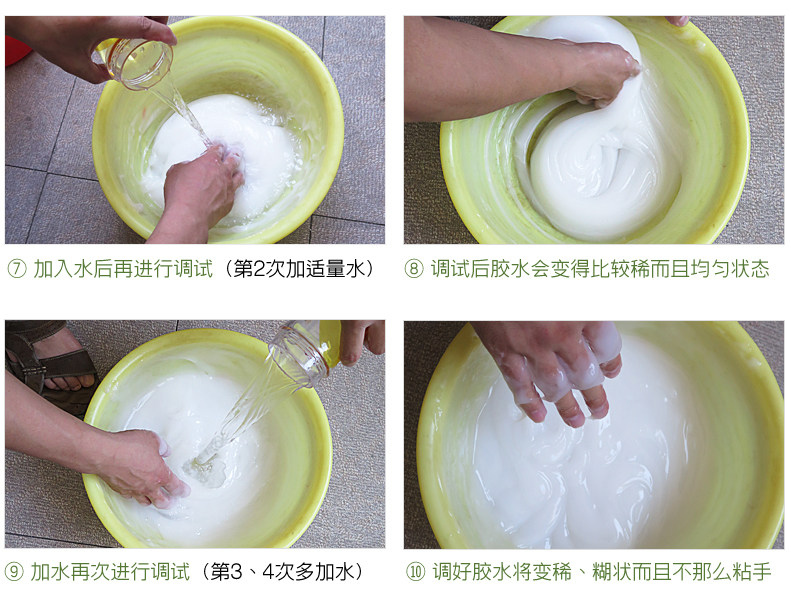 ⑦ 加入水后再进行调试（第2次加适量水）

⑧ 调试后胶水会变得比较稀而且均匀状态

⑨ 加水再次进行调试（第3、4次多加水）

⑩ 调好胶水将变稀、糊状而且不那么粘手