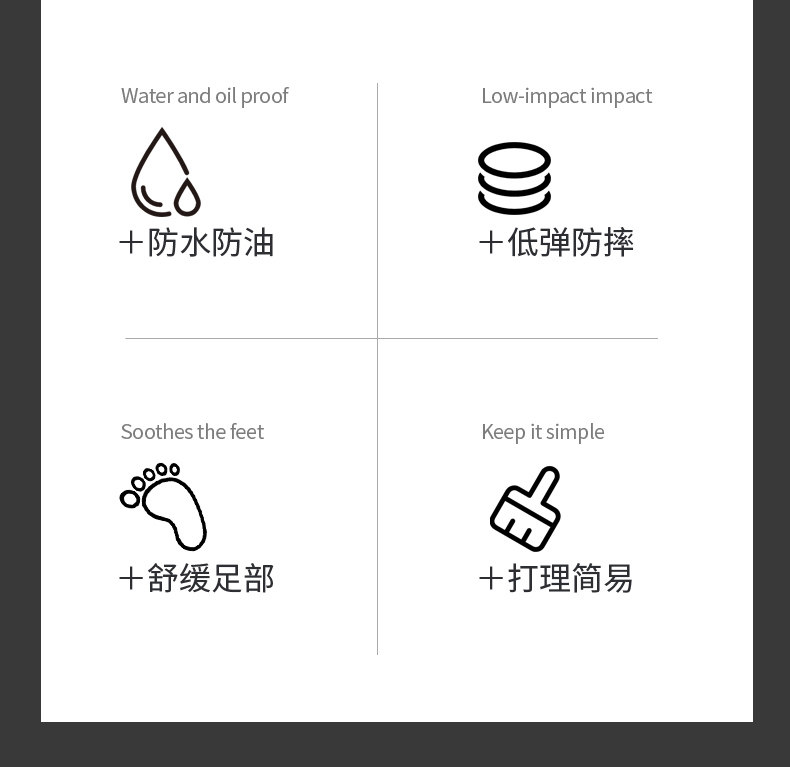 Water and oil proof

+防水防油

Low-impact impact

+低弹防摔

Soothes the feet

+舒缓足部

Keep it simple

+打理简易