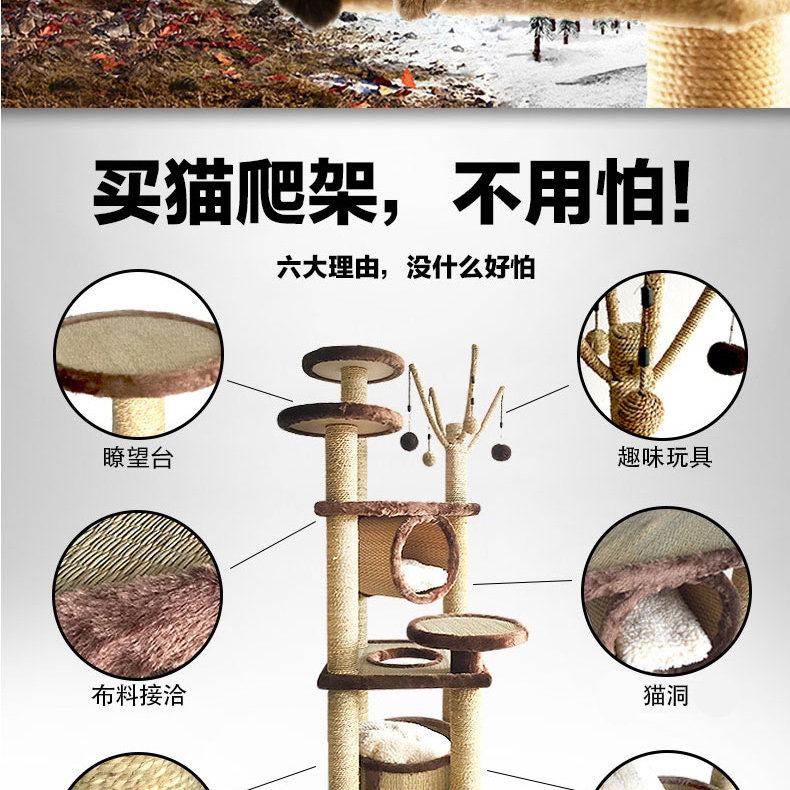 买猫爬架，不用怕！

六大理由，没什么好怕

瞭望台

趣味玩具

布料接洽

猫洞