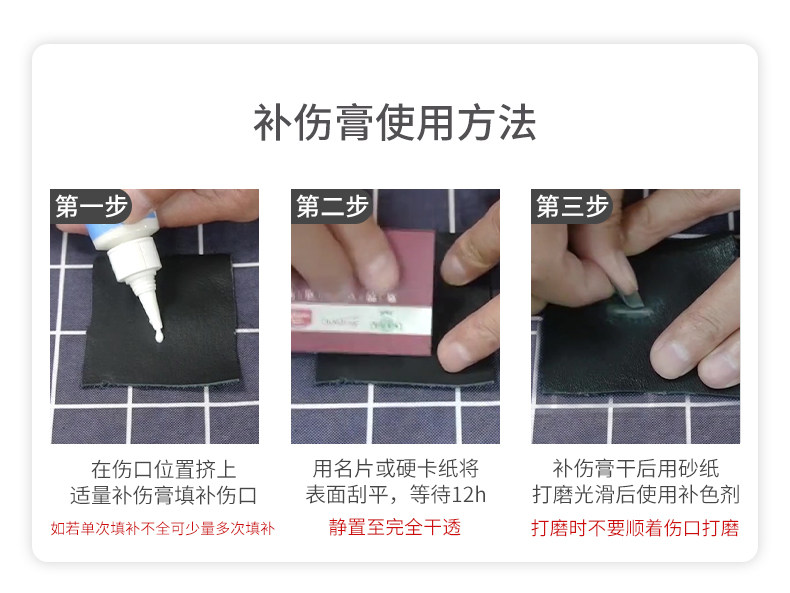 补伤膏使用方法

第一步

在伤口位置挤上
适量补伤膏填补伤口

如若单次填补不全可少量多次填补

第二步

用名片或硬卡纸将
表面刮平，等待12h

静置至完全干透

第三步

补伤膏干后用砂纸
打磨光滑后使用补色剂

打磨时不要顺着伤口打磨