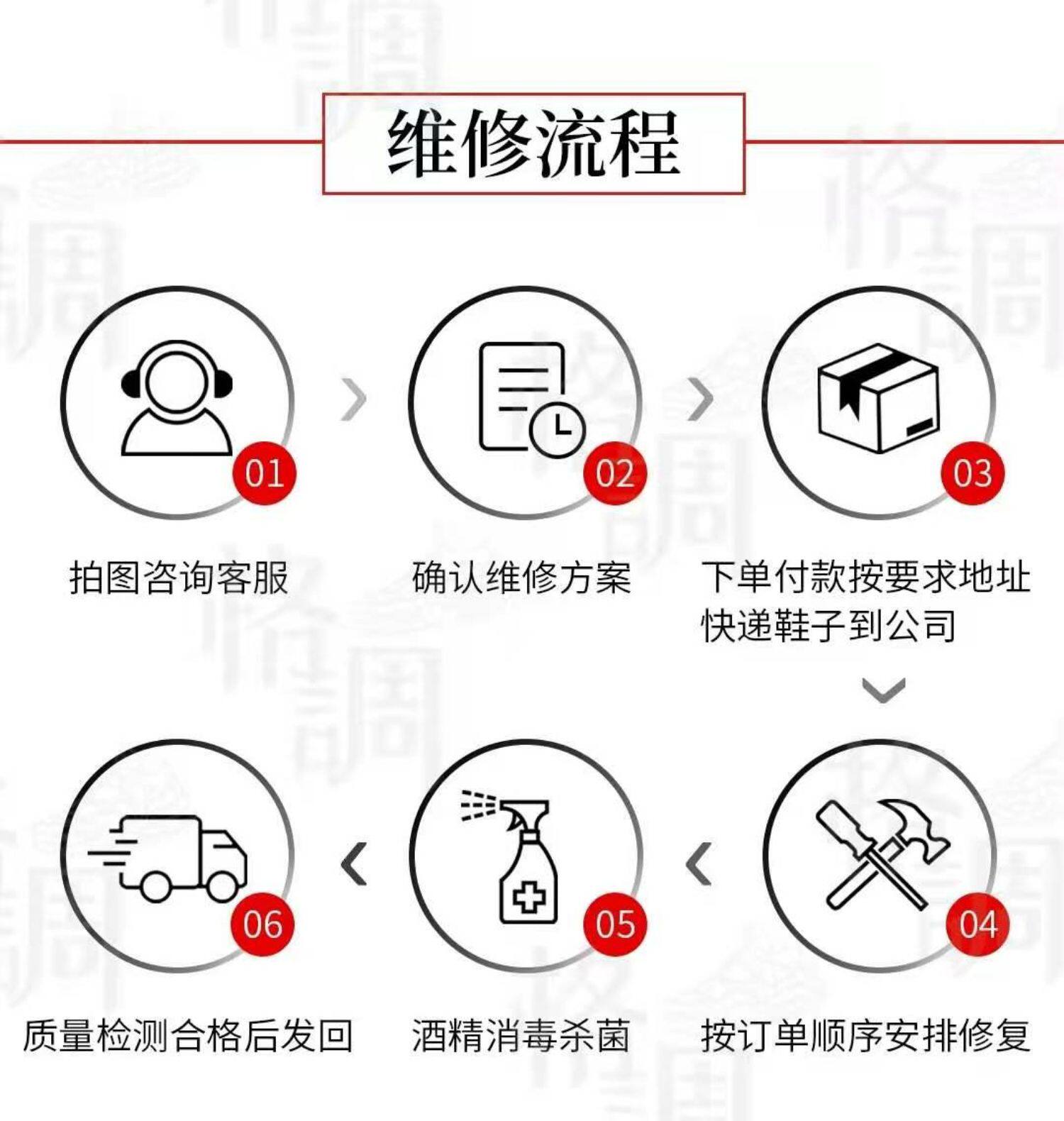 维修流程

01
拍图咨询客服

02
确认维修方案

03
下单付款按要求地址快递鞋子到公司

04
按订单顺序安排修复

05
酒精消毒杀菌

06
质量检测合格后发回