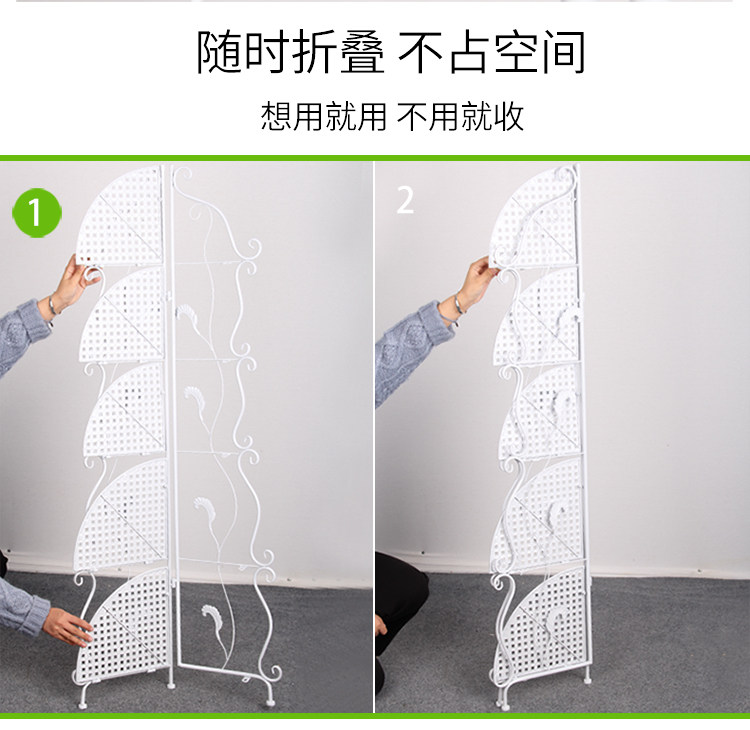 随时折叠 不占空间

想用就用 不用就收

1

2