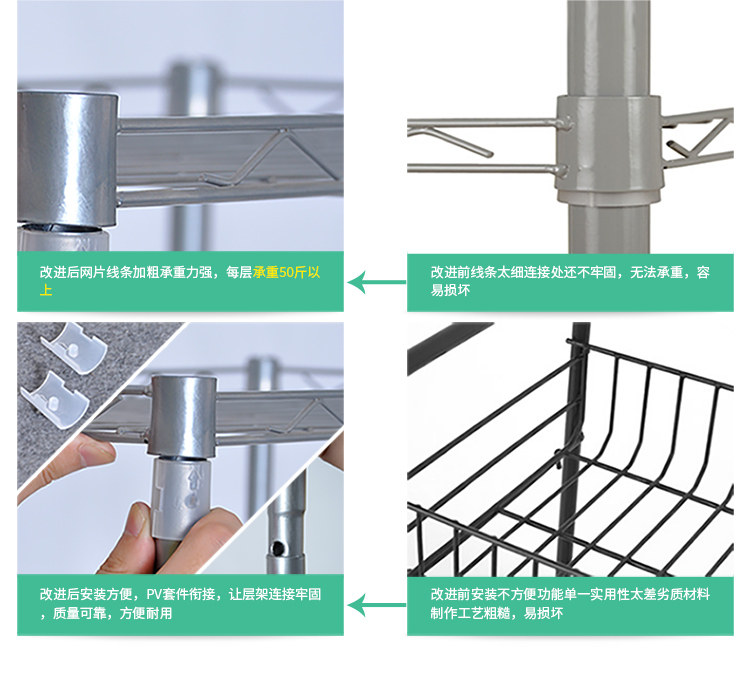 改进后网片线条加粗承重力强，每层承重50斤以上

改进前线条太细连接处还不牢固，无法承重，容易损坏

改进后安装方便，PV套件衔接，让层架连接牢固，质量可靠，方便耐用

改进前安装不方便功能单一实用性太差劣质材料制作工艺粗糙，易损坏