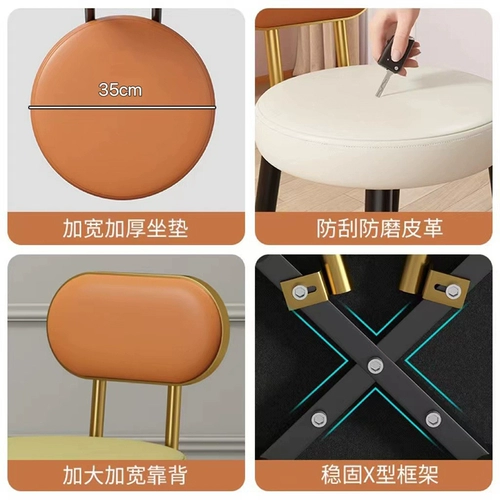 35cm

加宽加厚坐垫

防刮防磨皮革

加大加宽靠背

稳固X型框架