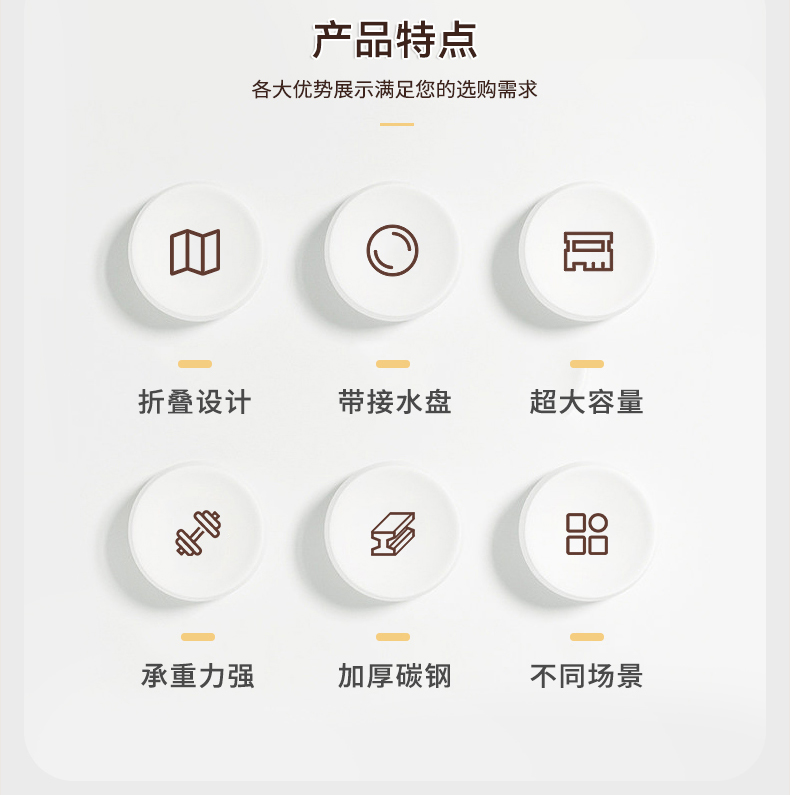 产品特点

各大优势展示满足您的选购需求

折叠设计

带接水盘

超大容量

承重力强

加厚碳钢

不同场景