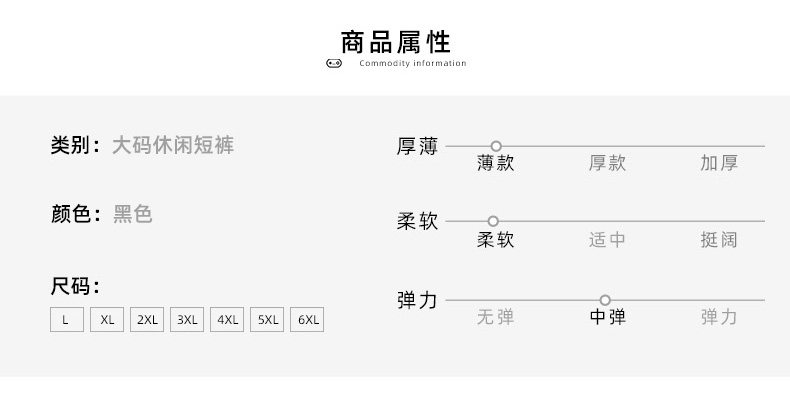 商品属性
Commodity information

类别：大码休闲短裤

颜色：黑色

尺码：
L XL 2XL 3XL 4XL 5XL 6XL

厚薄
薄款 厚款 加厚

柔软
柔软 适中 挺阔

弹力
无弹 中弹 弹力