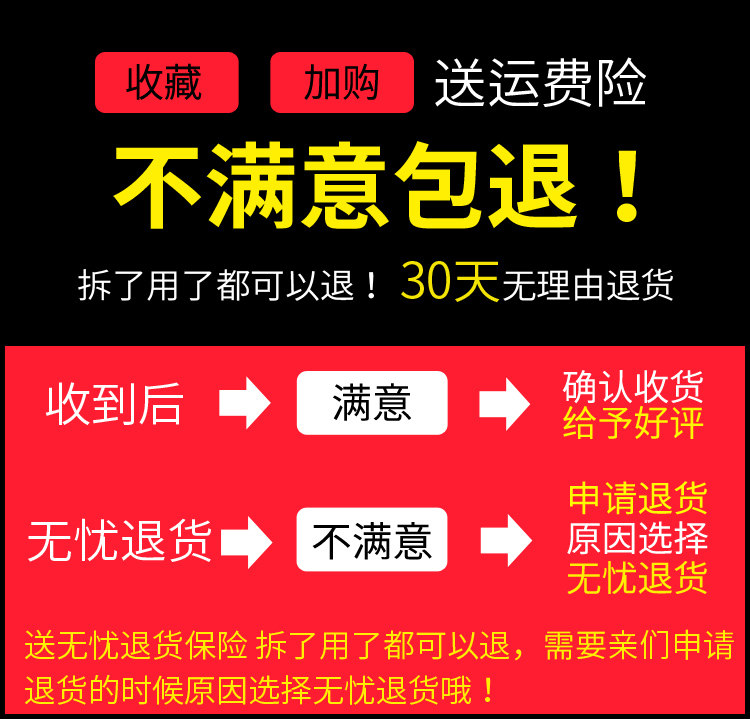 收藏 加购 送运费险

不满意包退！

拆了用了都可以退！ 30天无理由退货

收到后

满意

确认收货
给予好评

无忧退货

不满意

申请退货
原因选择
无忧退货

送无忧退货保险 拆了用了都可以退，需要亲们申请退货的时候原因选择无忧退货哦！