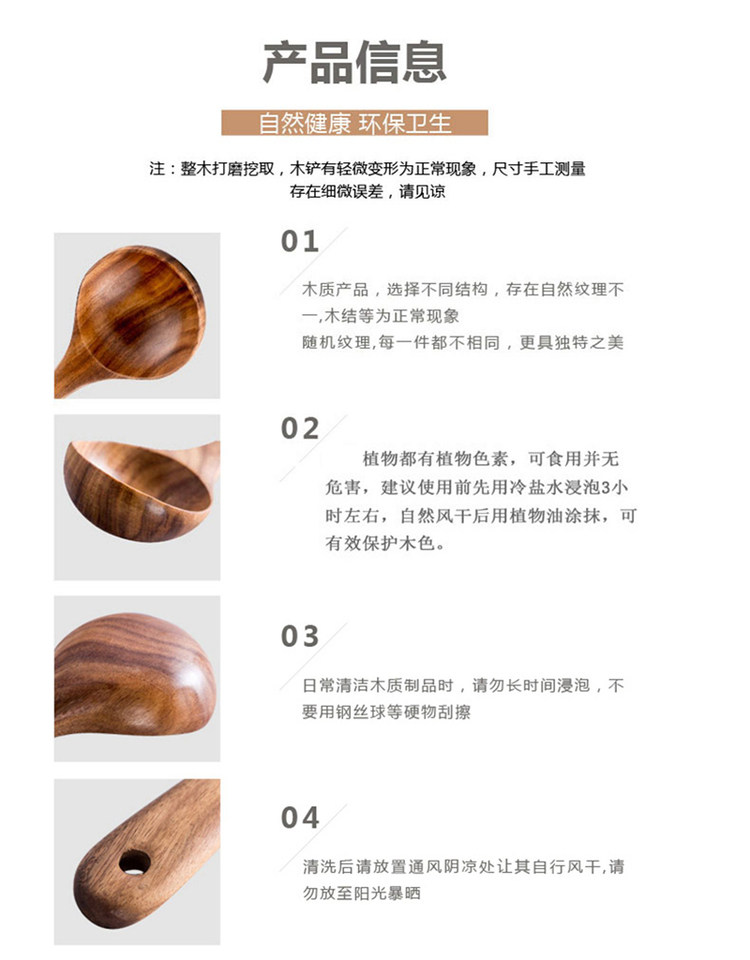 产品信息

自然健康 环保卫生

注：整木打磨挖取，木铲有轻微变形为正常现象，尺寸手工测量存在细微误差，请见谅

01

木质产品，选择不同结构，存在自然纹理不一,木结等为正常现象
随机纹理,每一件都不相同，更具独特之美

02

植物都有植物色素，可食用并无危害，建议使用前先用冷盐水浸泡3小时左右，自然风干后用植物油涂抹，可有效保护木色。

03

日常清洁木质制品时，请勿长时间浸泡，不要用钢丝球等硬物刮擦

04

清洗后请放置通风阴凉处让其自行风干,请勿放至阳光暴晒