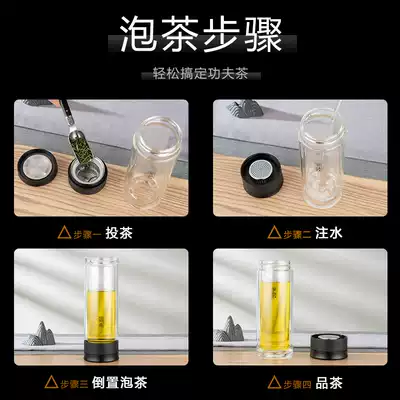 泡茶步骤

轻松搞定功夫茶

步骤一 投茶

步骤二 注水

步骤三 倒置泡茶

步骤四 品茶