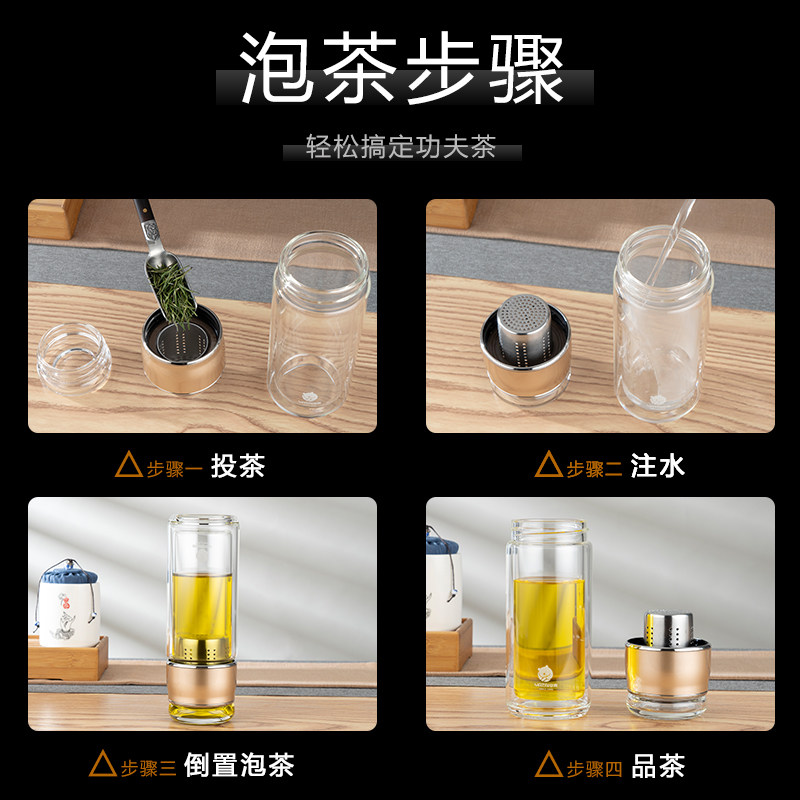 泡茶步骤

轻松搞定功夫茶

步骤一 投茶

步骤二 注水

步骤三 倒置泡茶

步骤四 品茶