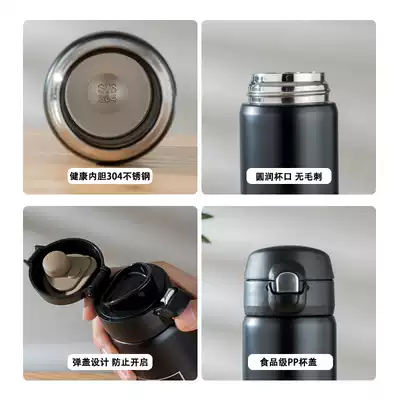 SUS
304

健康内胆304不锈钢

圆润杯口 无毛刺

弹盖设计 防止开启

食品级PP杯盖