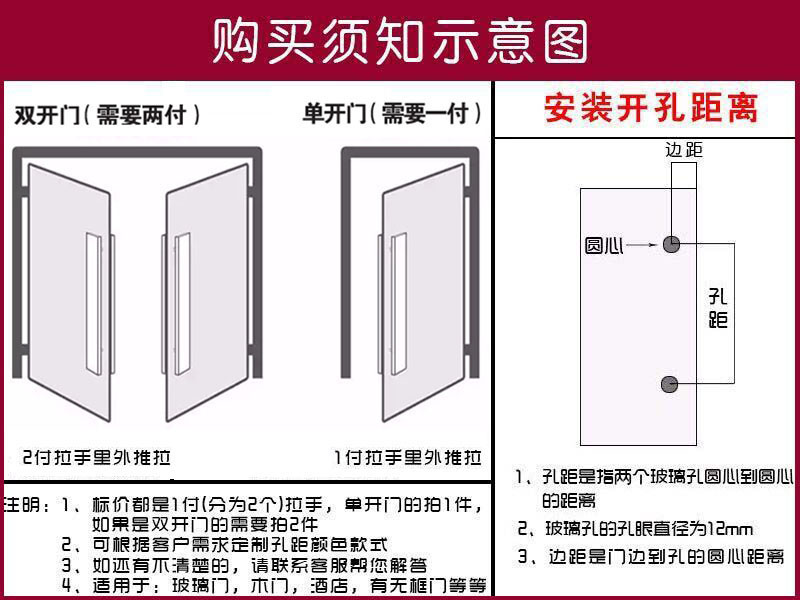 购买须知示意图

双开门（需要两付）

单开门（需要一付）

2付拉手里外推拉

1付拉手里外推拉

注明：1、标价都是1付(分为2个)拉手，单开门的拍1件，如果是双开门的需要拍2件
2、可根据客户需求定制孔距颜色款式
3、如还有不清楚的，请联系客服帮您解答
4、适用于：玻璃门，木门，酒店，有无框门等等

安装开孔距离

边距

圆心

孔距

1、孔距是指两个玻璃孔圆心到圆心的距离
2、玻璃孔的孔眼直径为12mm
3、边距是门边到孔的圆心距离