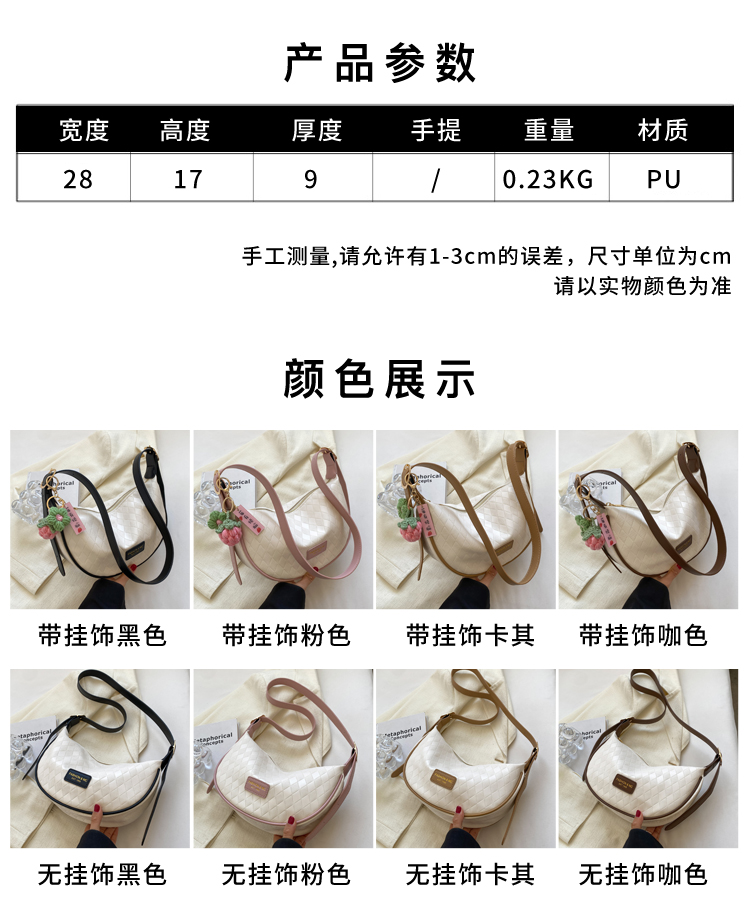 产品参数

| 宽度 | 高度 | 厚度 | 手提 | 重量 | 材质 |
|---|---|---|---|---|---|
| 28 | 17 | 9 | / | 0.23KG | PU |

手工测量,请允许有1-3cm的误差，尺寸单位为cm
请以实物颜色为准

颜色展示

带挂饰黑色

带挂饰粉色

带挂饰卡其

带挂饰咖色

无挂饰黑色

无挂饰粉色

无挂饰卡其

无挂饰咖色