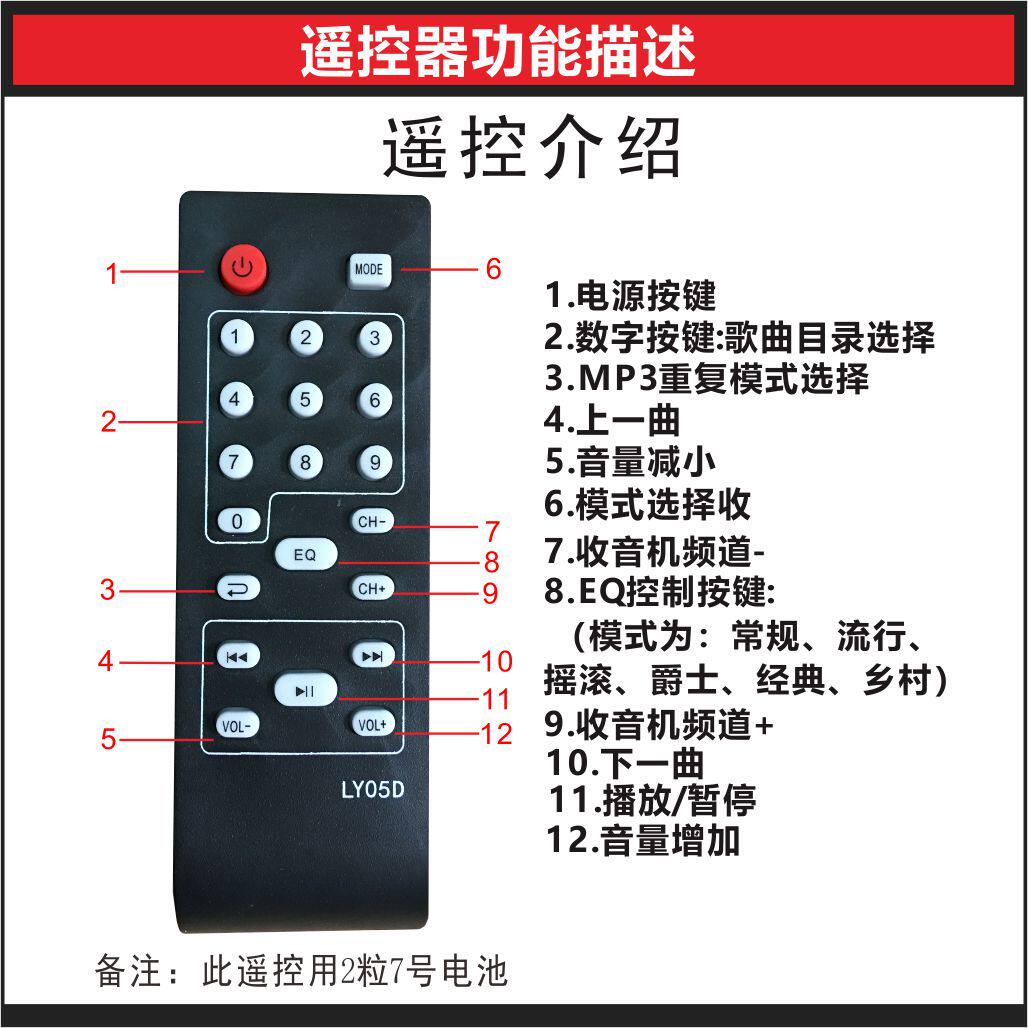 遥控器功能描述

遥控介绍

1
MODE
6
1 2 3
4 5 6
7 8 9
0
2
CH-
7
EQ
8
3
CH+
9
4
10
11
5
VOL-
VOL+
12
LY05D

1.电源按键
2.数字按键:歌曲目录选择
3.MP3重复模式选择
4.上一曲
5.音量减小
6.模式选择收
7.收音机频道-
8.EQ控制按键:
（模式为：常规、流行、摇滚、爵士、经典、乡村）
9.收音机频道+
10.下一曲
11.播放/暂停
12.音量增加

备注：此遥控用2粒7号电池