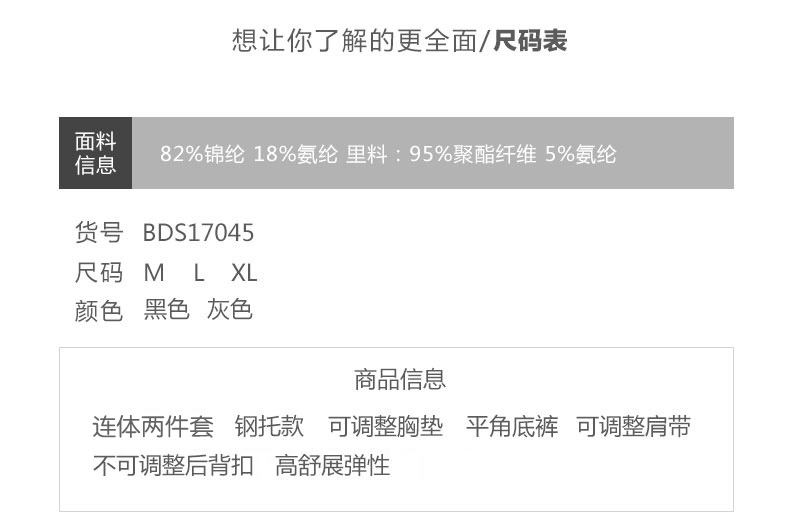 想让你了解的更全面/尺码表

面料信息 82%锦纶 18%氨纶 里料：95%聚酯纤维 5%氨纶

货号 BDS17045
尺码 M L XL
颜色 黑色 灰色

商品信息
连体两件套 钢托款 可调整胸垫 平角底裤 可调整肩带 不可调整后背扣 高舒展弹性