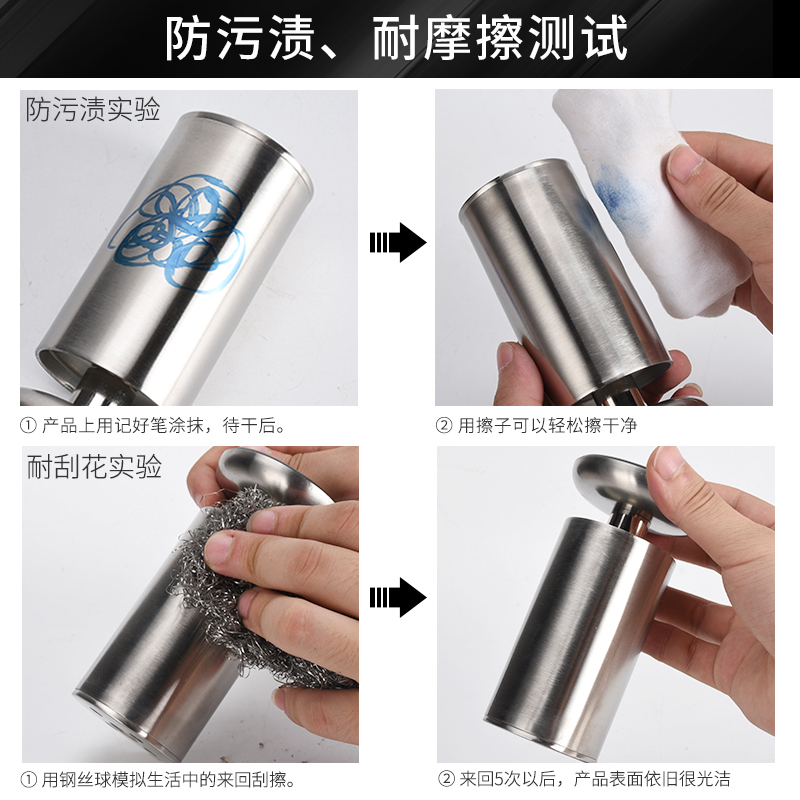 防污渍、耐摩擦测试

防污渍实验

① 产品上用记好笔涂抹，待干后。

② 用擦子可以轻松擦干净

耐刮花实验

① 用钢丝球模拟生活中的来回刮擦。

② 来回5次以后，产品表面依旧很光洁