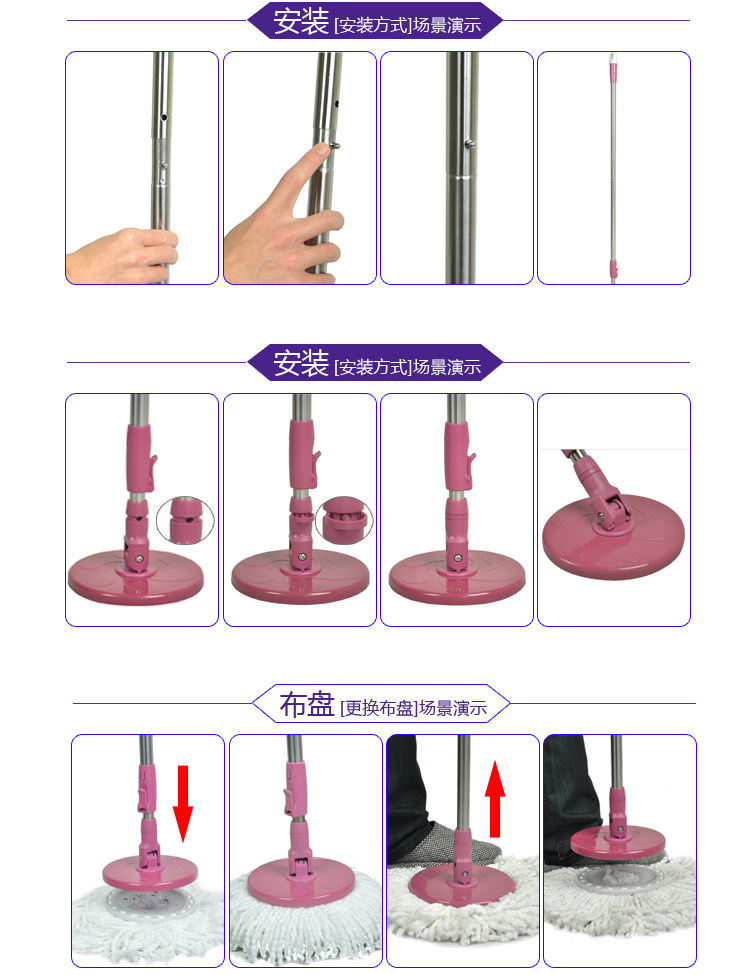 安装 [安装方式]场景演示

安装 [安装方式]场景演示

布盘 [更换布盘]场景演示