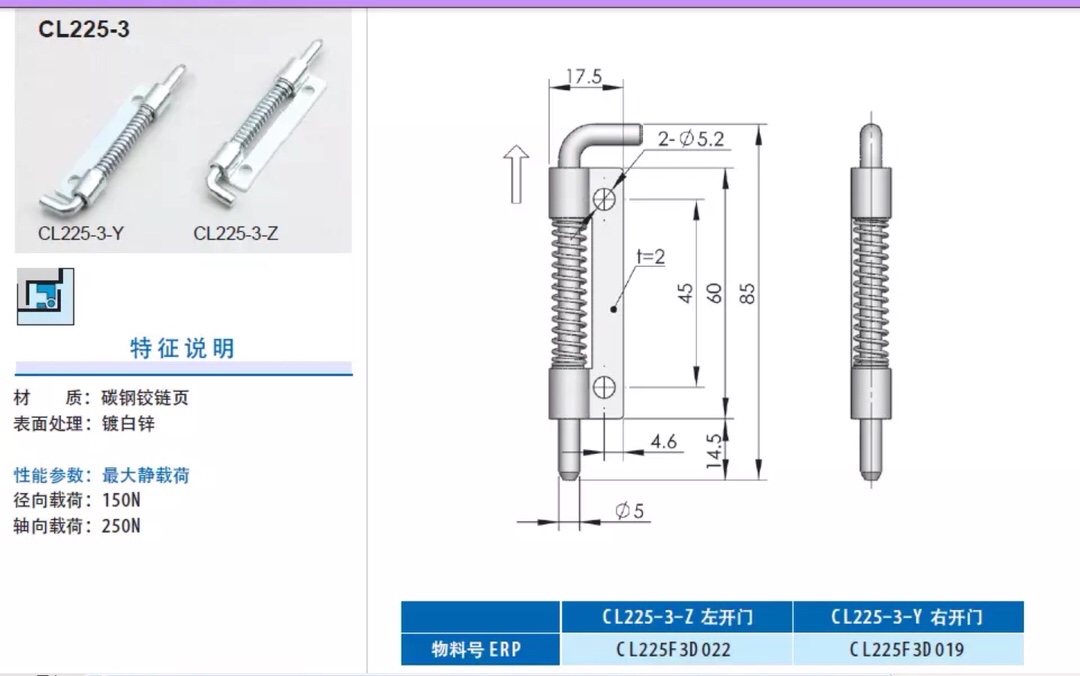 CL225-3

CL225-3-Y CL225-3-Z

特征说明

材 质：碳钢铰链页
表面处理：镀白锌

性能参数：最大静载荷
径向载荷：150N
轴向载荷：250N

17.5
2-$\phi$5.2
t=2
45
60
85
4.6
14.5
$\phi$5

| | CL225-3-Z 左开门 | CL225-3-Y 右开门 |
|---|---|---|
| 物料号 ERP | CL225F3D022 | CL225F3D019 |