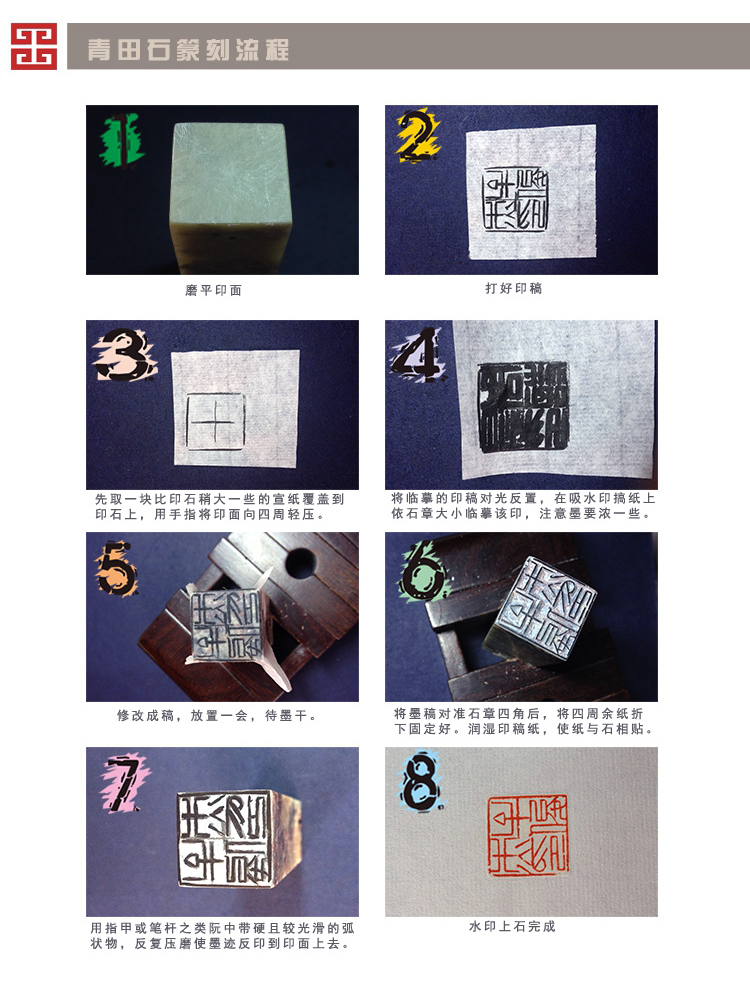 青田石篆刻流程

1

磨平印面

2

打好印稿

3

先取一块比印石稍大一些的宣纸覆盖到印石上，用手指将印面向四周轻压。

4

将临摹的印稿对光反置，在吸水印搞纸上依石章大小临摹该印，注意墨要浓一些。

5

修改成稿，放置一会，待墨干。

6

将墨稿对准石章四角后，将四周余纸折下固定好。润湿印稿纸，使纸与石相贴。

7

用指甲或笔杆之类阮中带硬且较光滑的弧状物，反复压磨使墨迹反印到印面上去。

8

水印上石完成