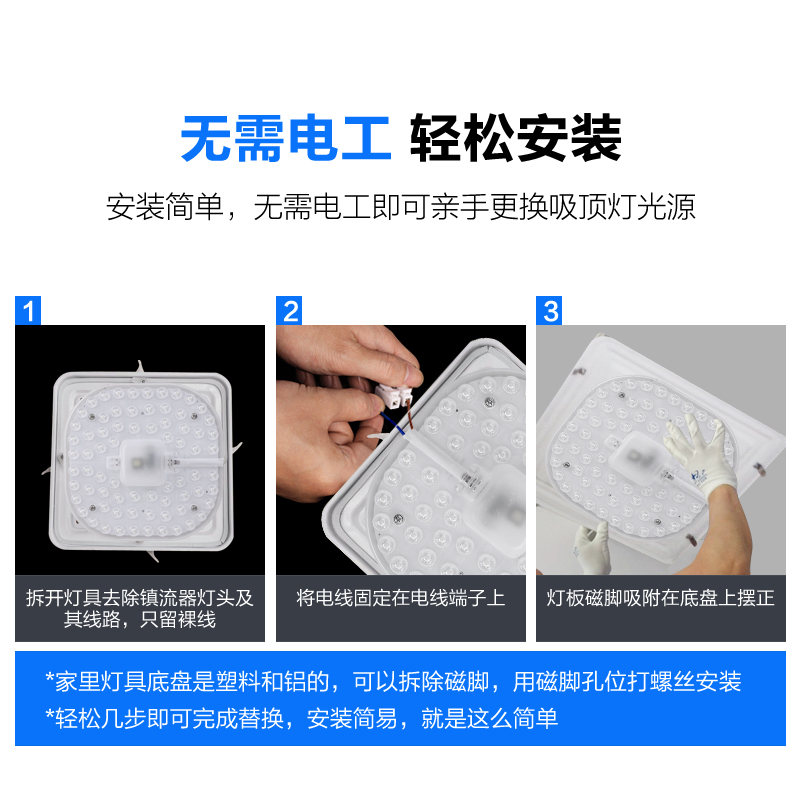 无需电工 轻松安装

安装简单，无需电工即可亲手更换吸顶灯光源

1

拆开灯具去除镇流器灯头及其线路，只留裸线

2

将电线固定在电线端子上

3

灯板磁脚吸附在底盘上摆正

*家里灯具底盘是塑料和铝的，可以拆除磁脚，用磁脚孔位打螺丝安装
*轻松几步即可完成替换，安装简易，就是这么简单