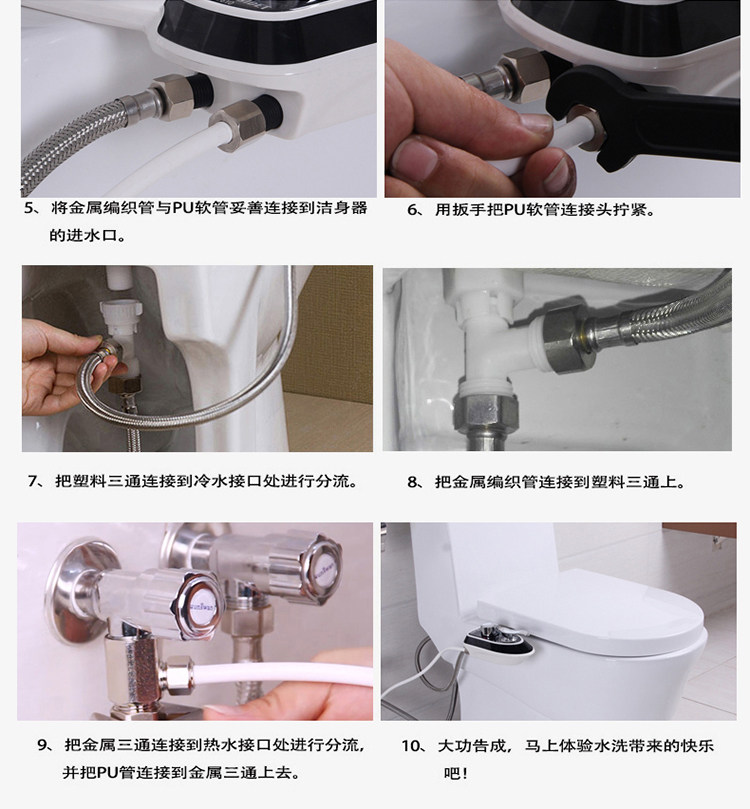 5、将金属编织管与PU软管妥善连接到洁身器的进水口。

6、用扳手把PU软管连接头拧紧。

7、把塑料三通连接到冷水接口处进行分流。

8、把金属编织管连接到塑料三通上。

9、把金属三通连接到热水接口处进行分流，并把PU管连接到金属三通上去。

10、大功告成，马上体验水洗带来的快乐吧！