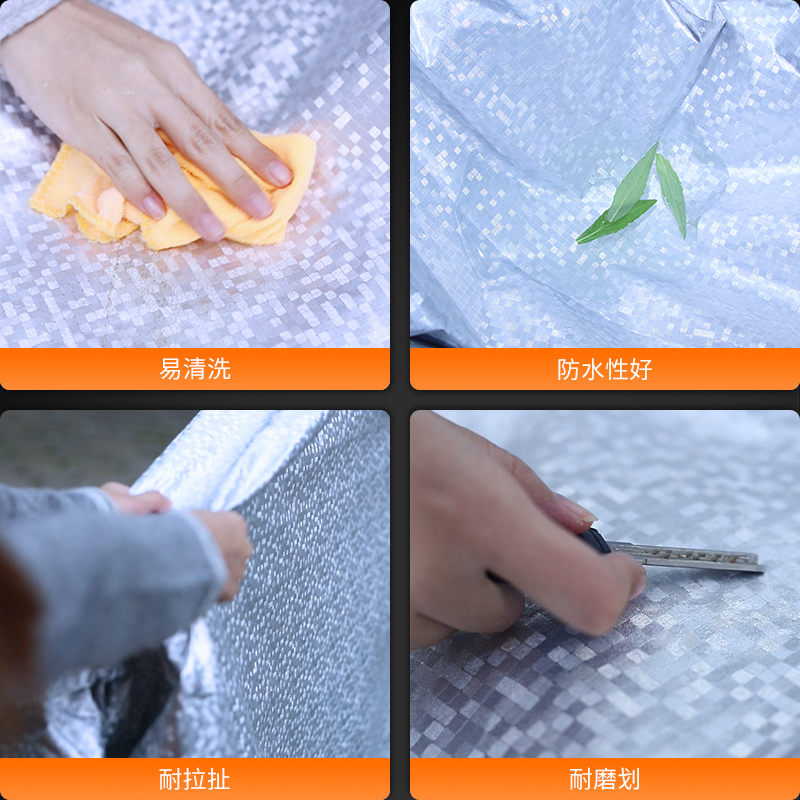 易清洗

防水性好

耐拉扯

耐磨划