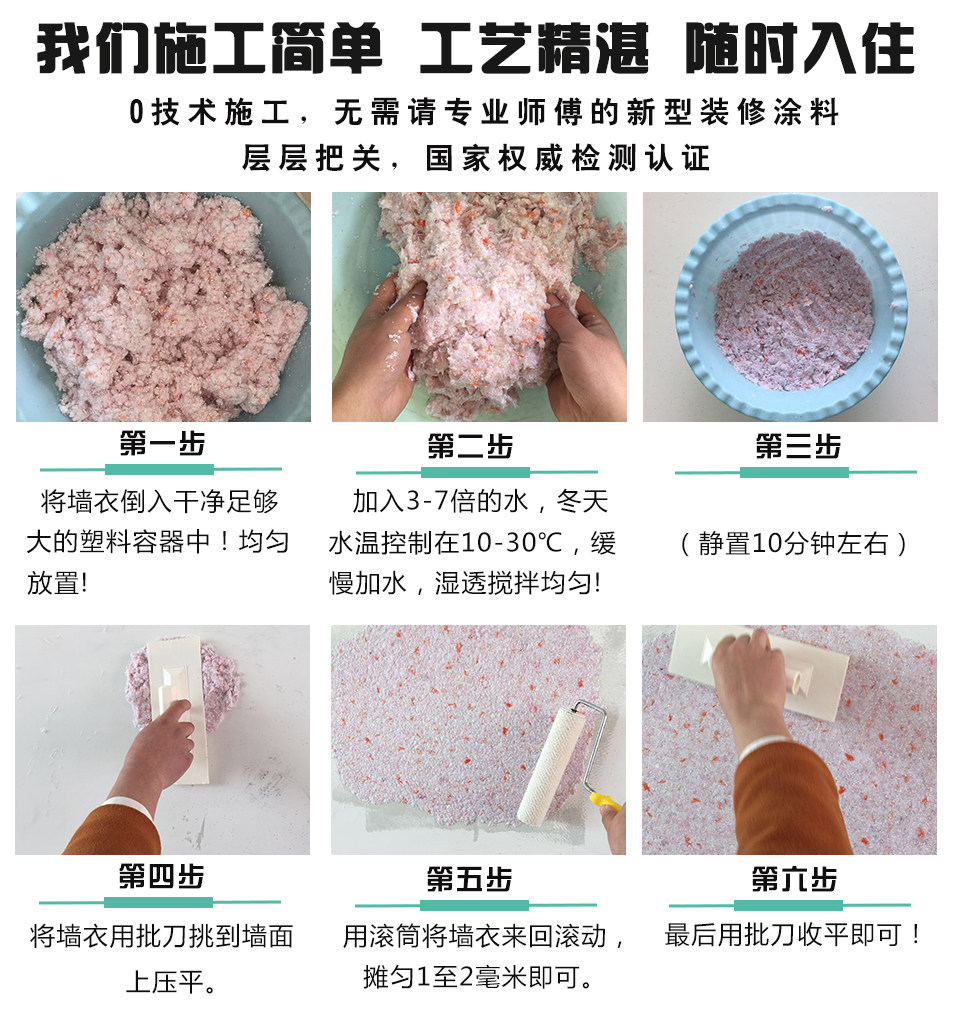 我们施工简单 工艺精湛 随时入住

0技术施工，无需请专业师傅的新型装修涂料

层层把关，国家权威检测认证

第一步

将墙衣倒入干净足够大的塑料容器中！均匀放置!

第二步

加入3-7倍的水，冬天水温控制在10-30℃，缓慢加水，湿透搅拌均匀!

第三步

（静置10分钟左右）

第四步

将墙衣用批刀挑到墙面上压平。

第五步

用滚筒将墙衣来回滚动，摊匀1至2毫米即可。

第六步

最后用批刀收平即可！