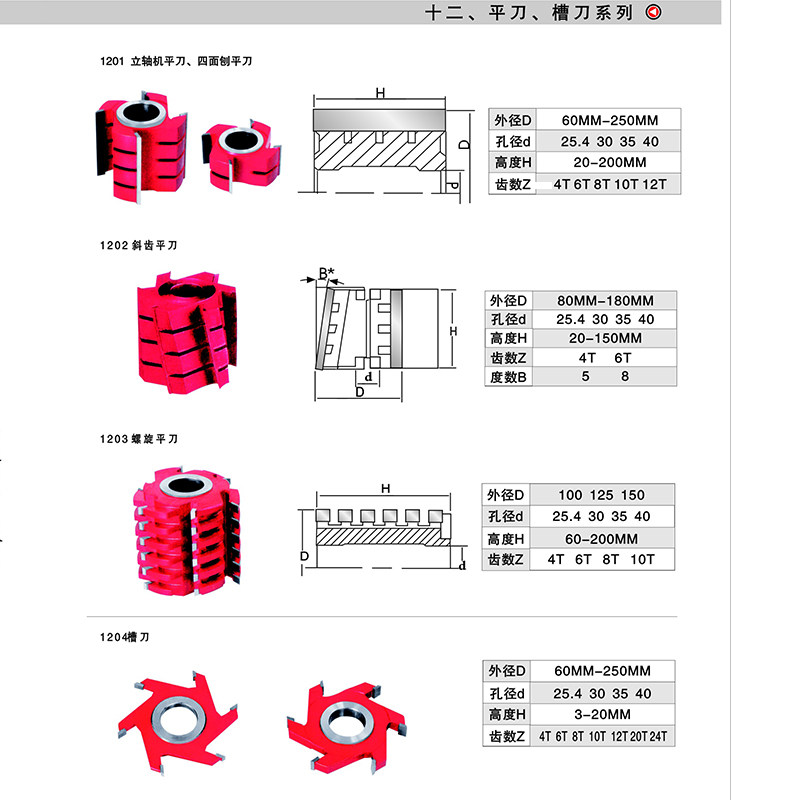 十二、平刀、槽刀系列

1201 立轴机平刀、四面刨平刀

H
D
d

| 外径D | 60MM-250MM |
|---|---|
| 孔径d | 25.4 30 35 40 |
| 高度H | 20-200MM |
| 齿数Z | 4T 6T 8T 10T 12T |

1202 斜齿平刀

B*
H
d
D

| 外径D | 80MM-180MM |
|---|---|
| 孔径d | 25.4 30 35 40 |
| 高度H | 20-150MM |
| 齿数Z | 4T 6T |
| 度数B | 5 8 |

1203 螺旋平刀

H
D
d

| 外径D | 100 125 150 |
|---|---|
| 孔径d | 25.4 30 35 40 |
| 高度H | 60-200MM |
| 齿数Z | 4T 6T 8T 10T |

1204槽刀

| 外径D | 60MM-250MM |
|---|---|
| 孔径d | 25.4 30 35 40 |
| 高度H | 3-20MM |
| 齿数Z | 4T 6T 8T 10T 12T 20T 24T |