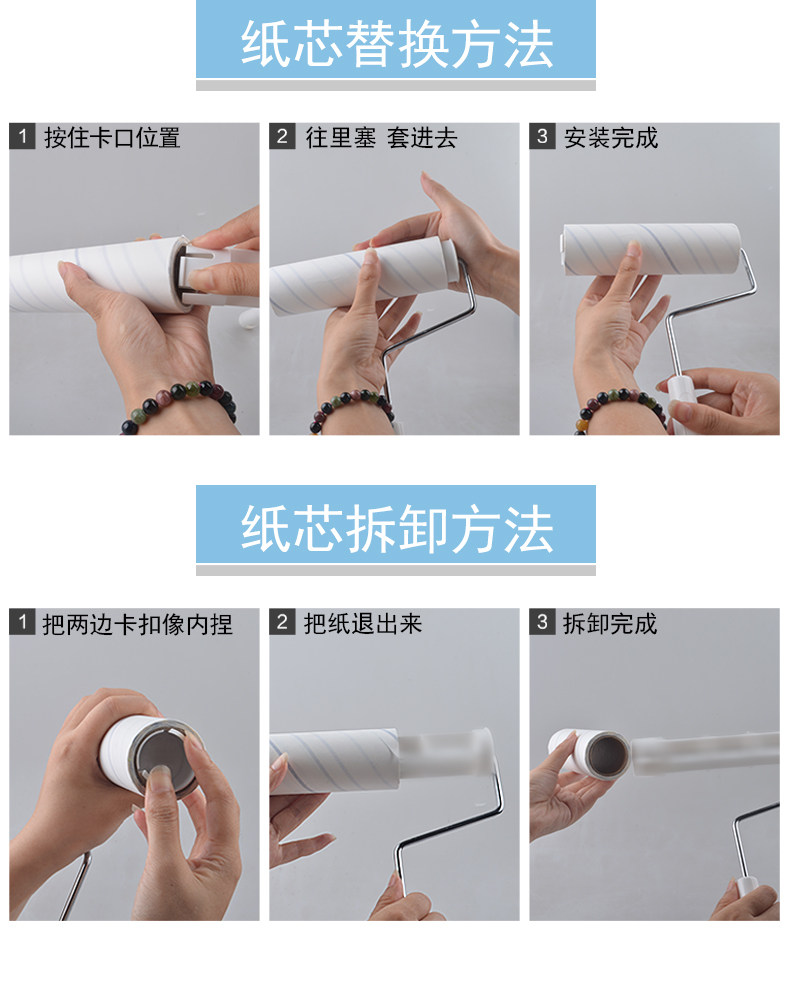 纸芯替换方法

1 按住卡口位置

2 往里塞 套进去

3 安装完成

纸芯拆卸方法

1 把两边卡扣像内捏

2 把纸退出来

3 拆卸完成