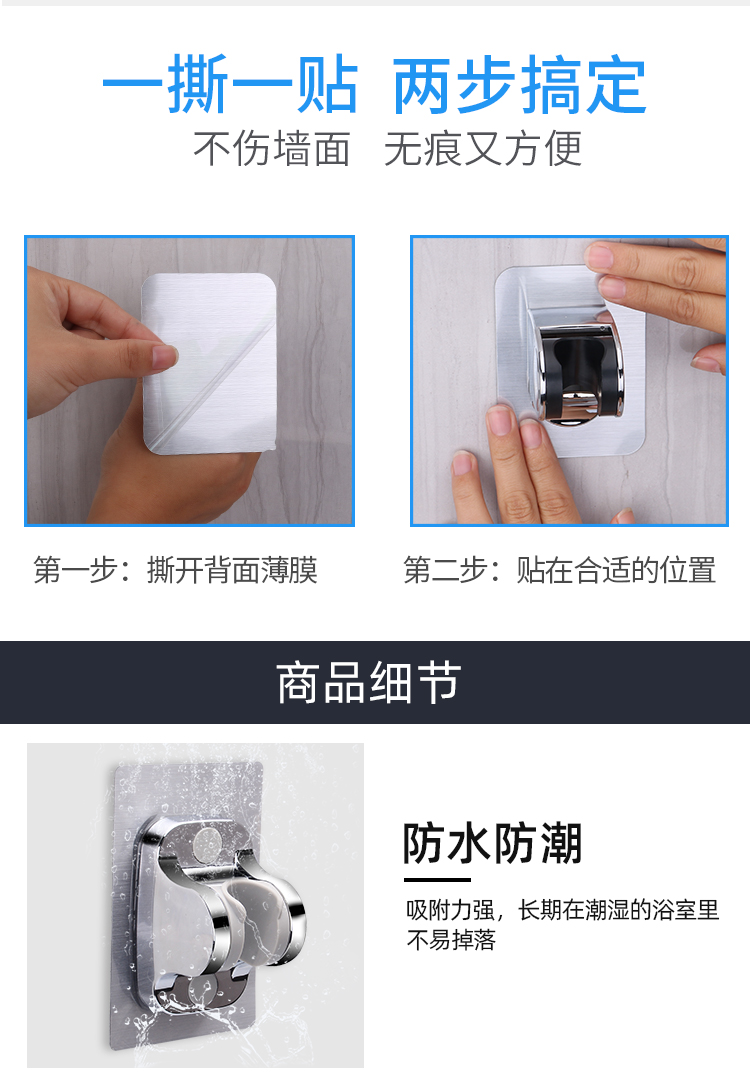 一撕一贴 两步搞定
不伤墙面 无痕又方便

第一步：撕开背面薄膜

第二步：贴在合适的位置

商品细节

防水防潮

吸附力强，长期在潮湿的浴室里不易掉落