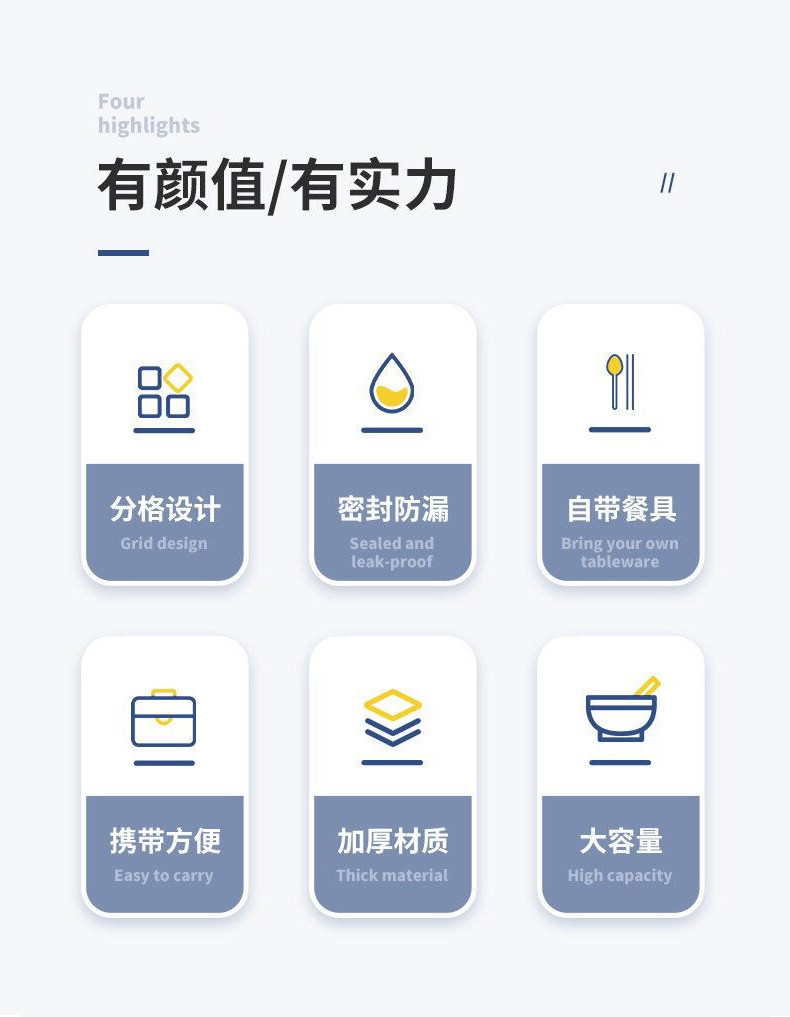 Four
highlights

有颜值/有实力

//

分格设计
Grid design

密封防漏
Sealed and leak-proof

自带餐具
Bring your own tableware

携带方便
Easy to carry

加厚材质
Thick material

大容量
High capacity