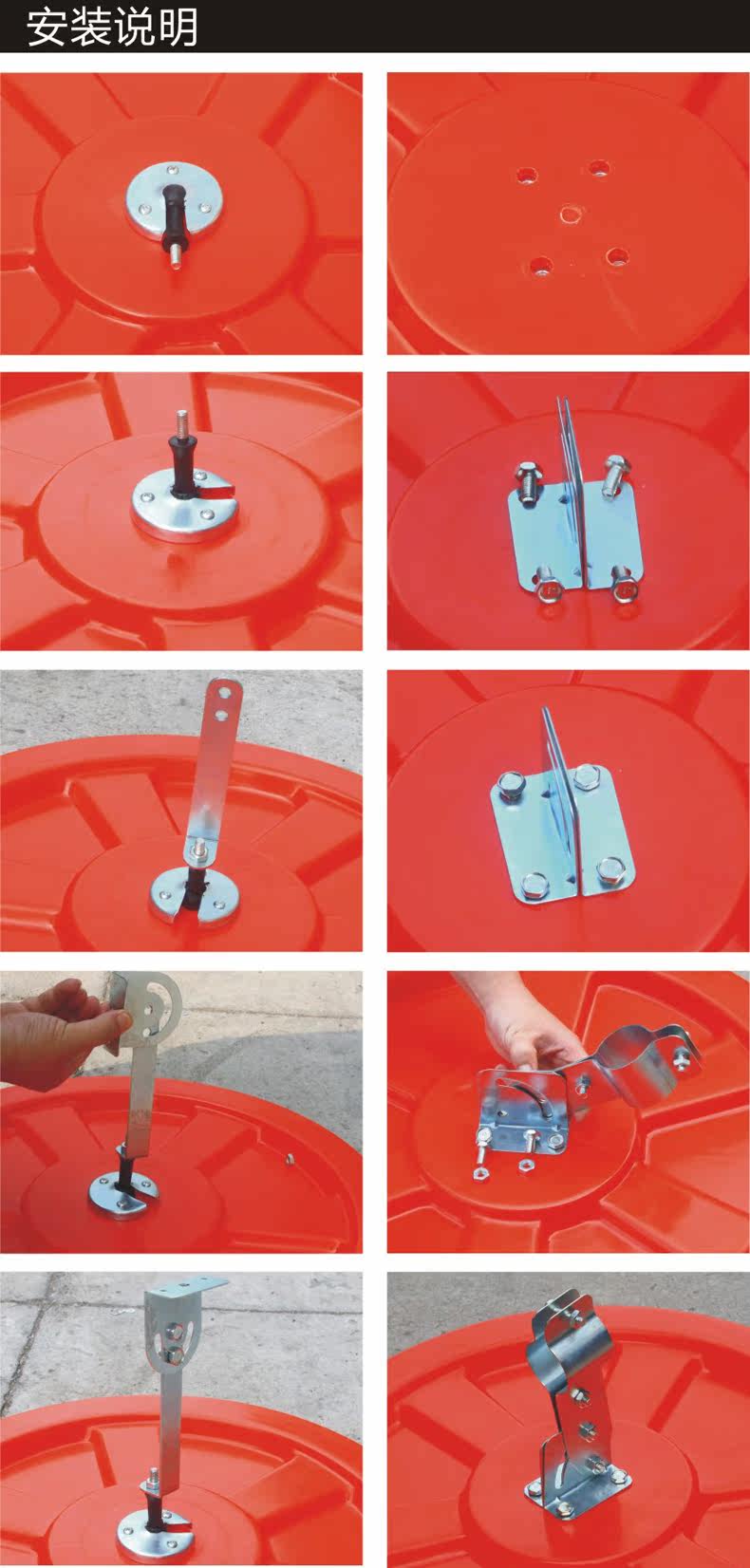 安装说明