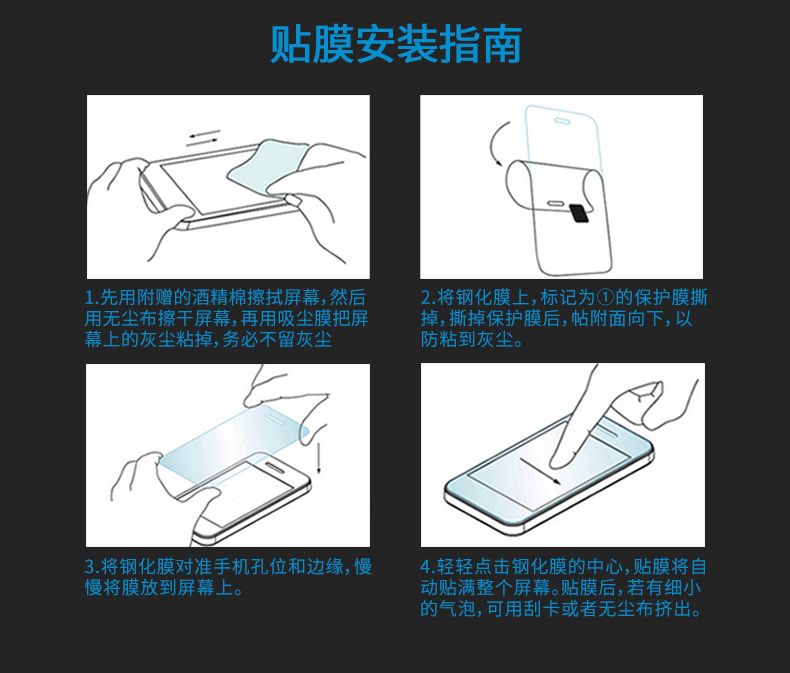 贴膜安装指南

1.先用附赠的酒精棉擦拭屏幕，然后用无尘布擦干屏幕，再用吸尘膜把屏幕上的灰尘粘掉，务必不留灰尘

2.将钢化膜上，标记为①的保护膜撕掉，撕掉保护膜后，帖附面向下，以防粘到灰尘。

3.将钢化膜对准手机孔位和边缘，慢慢将膜放到屏幕上。

4.轻轻点击钢化膜的中心，贴膜将自动贴满整个屏幕。贴膜后，若有细小的气泡，可用刮卡或者无尘布挤出。