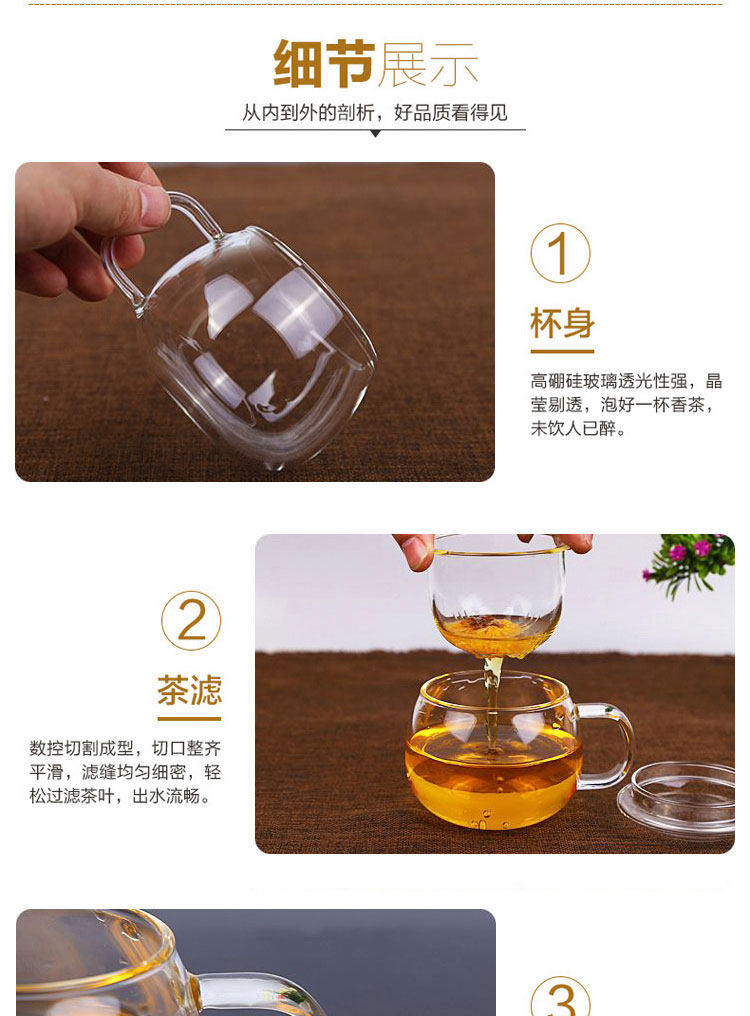 细节展示
从内到外的剖析，好品质看得见

1
杯身
高硼硅玻璃透光性强，晶莹剔透，泡好一杯香茶，未饮人已醉。

2
茶滤
数控切割成型，切口整齐平滑，滤缝均匀细密，轻松过滤茶叶，出水流畅。

3