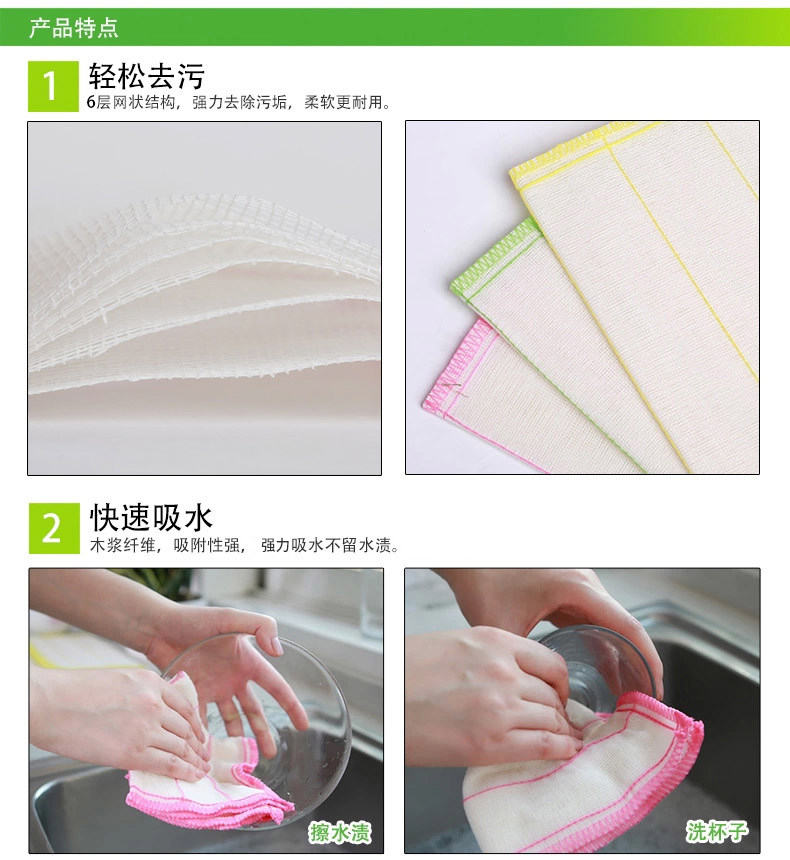 产品特点

1 轻松去污
6层网状结构，强力去除污垢，柔软更耐用。

2 快速吸水
木浆纤维，吸附性强，强力吸水不留水渍。

擦水渍

洗杯子