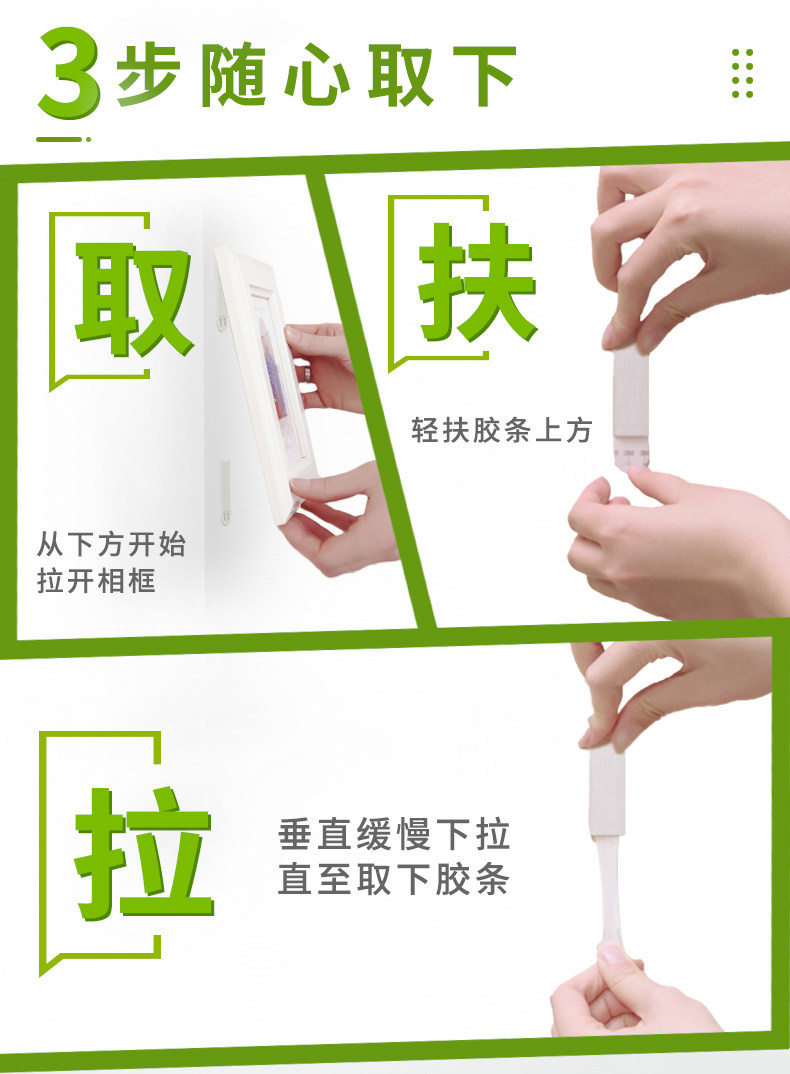 3步随心取下

取

从下方开始
拉开相框

扶

轻扶胶条上方

拉

垂直缓慢下拉
直至取下胶条