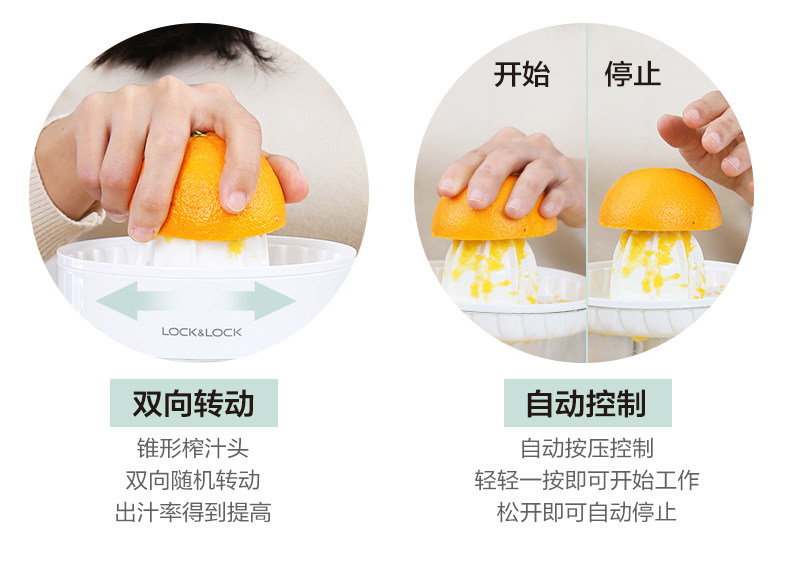 LOCK&LOCK

双向转动

锥形榨汁头
双向随机转动
出汁率得到提高

开始

停止

自动控制

自动按压控制
轻轻一按即可开始工作
松开即可自动停止