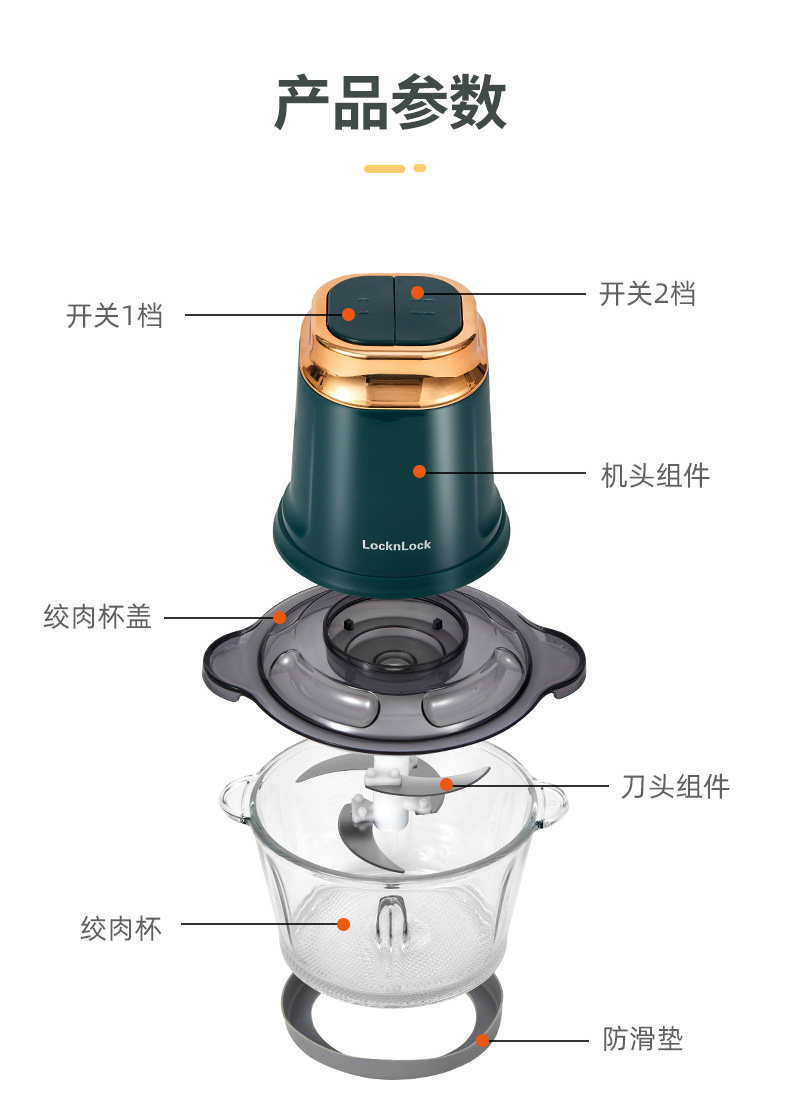 产品参数

开关1档

开关2档

机头组件

LocknLock

绞肉杯盖

刀头组件

绞肉杯

防滑垫