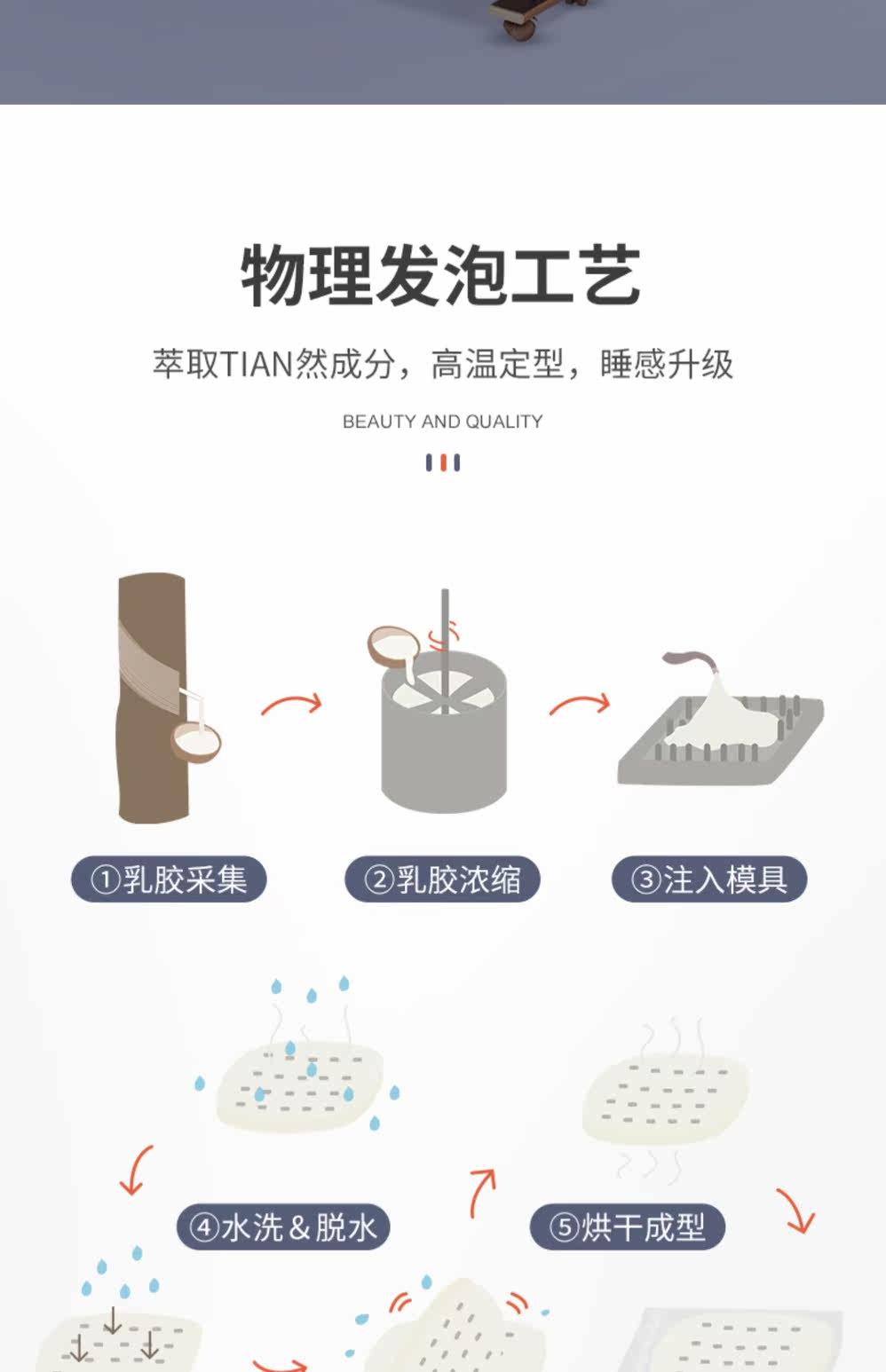 物理发泡工艺

萃取TIAN然成分，高温定型，睡感升级

BEAUTY AND QUALITY

①乳胶采集

②乳胶浓缩

③注入模具

④水洗＆脱水

⑤烘干成型