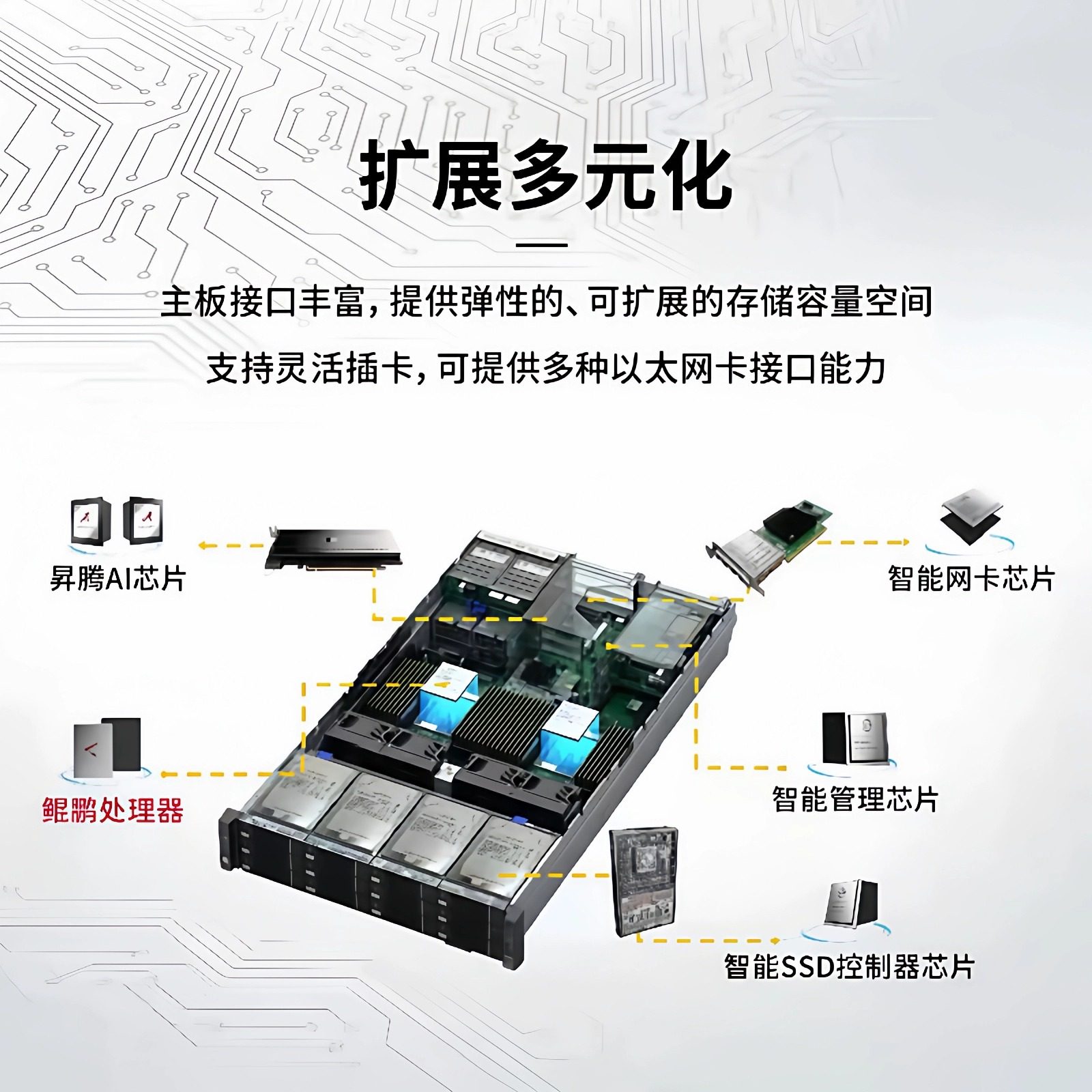 扩展多元化

主板接口丰富，提供弹性的、可扩展的存储容量空间

支持灵活插卡，可提供多种以太网卡接口能力

昇腾AI芯片

智能网卡芯片

鲲鹏处理器

智能管理芯片

智能SSD控制器芯片