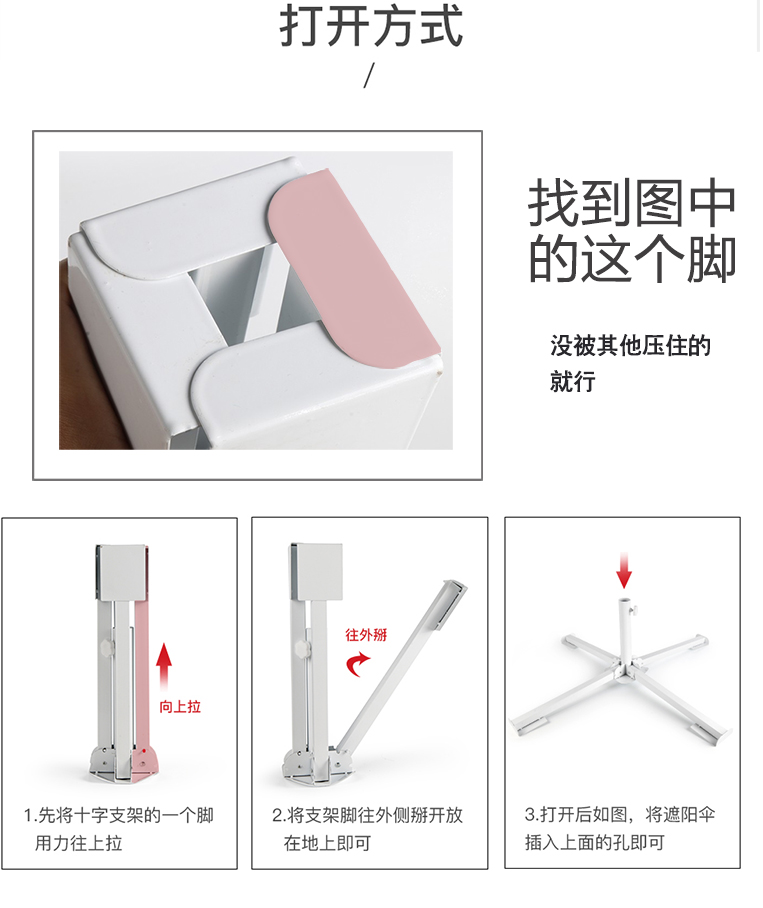 打开方式

/

找到图中的这个脚

没被其他压住的就行

向上拉

1.先将十字支架的一个脚用力往上拉

往外掰

2.将支架脚往外侧掰开放在地上即可

3.打开后如图，将遮阳伞插入上面的孔即可