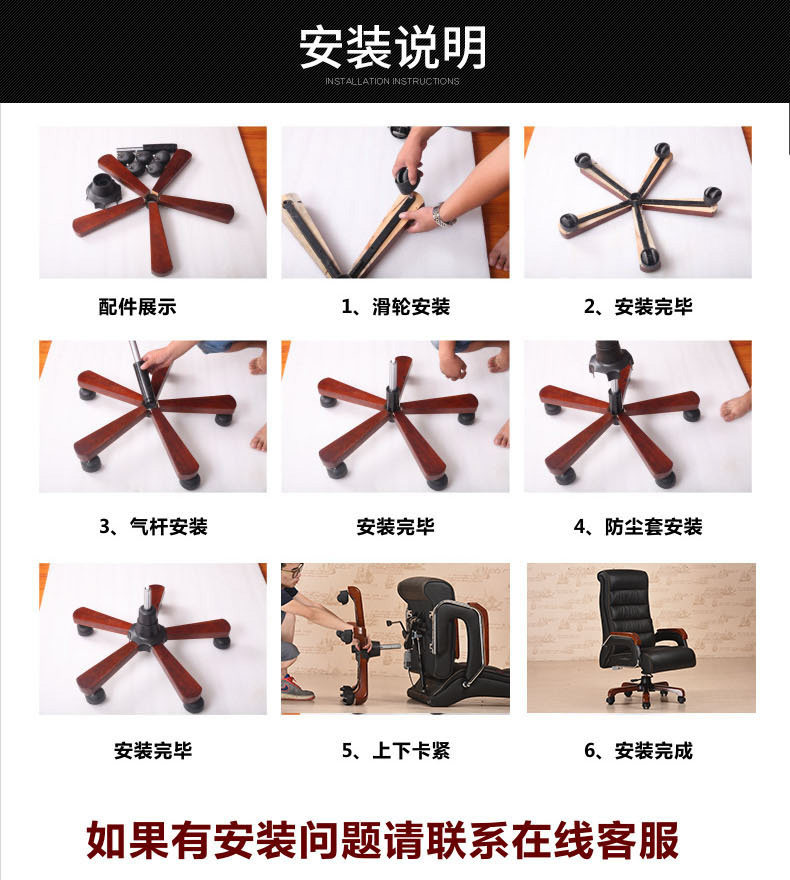 安装说明
INSTALLATION INSTRUCTIONS

配件展示

1、滑轮安装

2、安装完毕

3、气杆安装

安装完毕

4、防尘套安装

安装完毕

5、上下卡紧

6、安装完成

如果有安装问题请联系在线客服