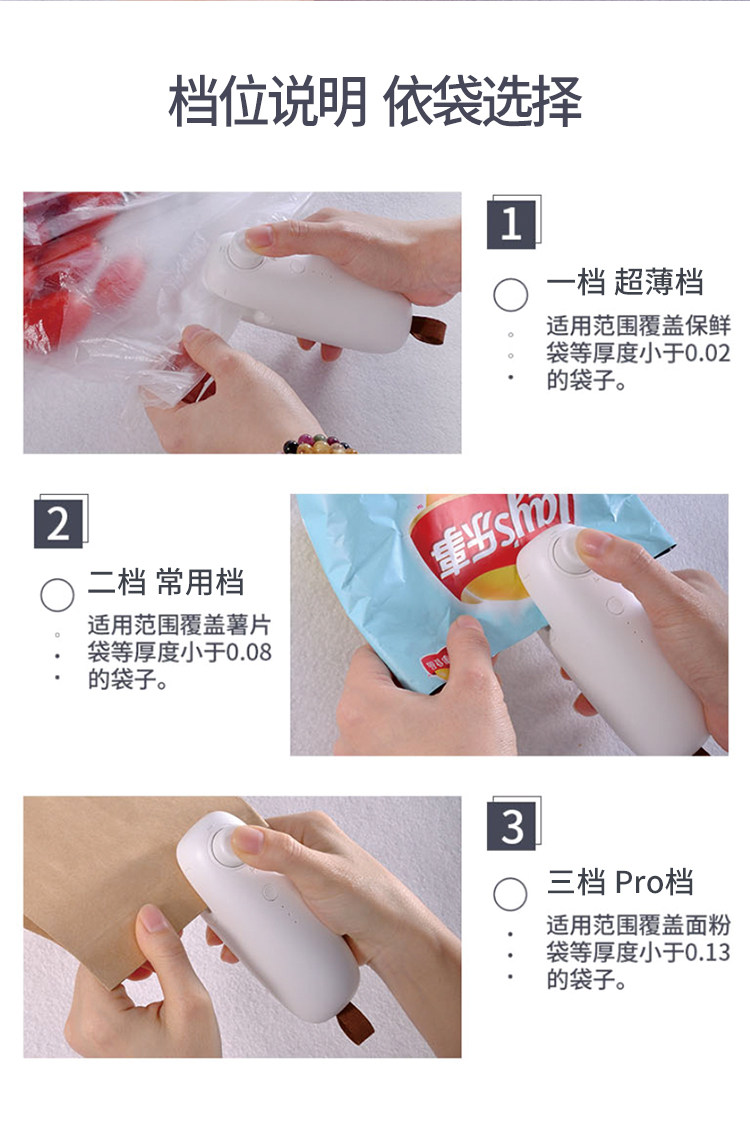 档位说明 依袋选择

1

一档 超薄档

适用范围覆盖保鲜袋等厚度小于0.02的袋子。

2

二档 常用档

适用范围覆盖薯片袋等厚度小于0.08的袋子。

乐事

3

三档 Pro档

适用范围覆盖面粉袋等厚度小于0.13的袋子。