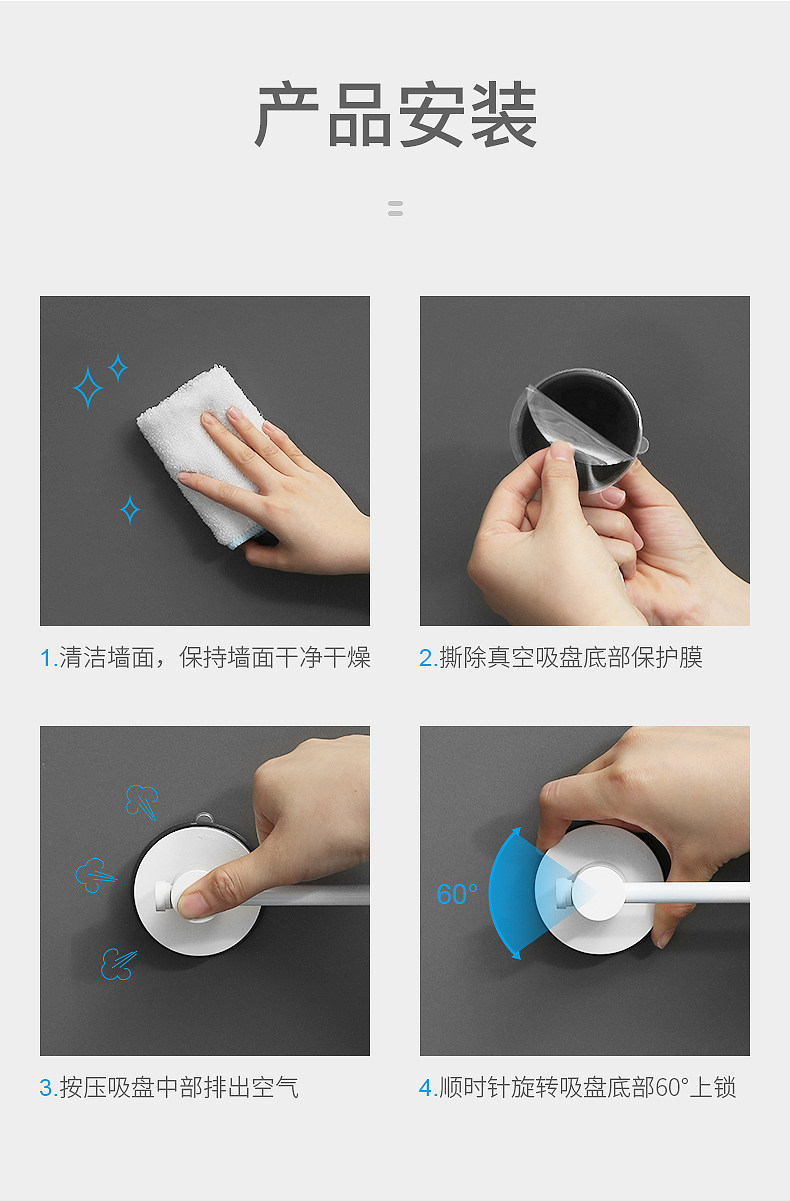 产品安装

1.清洁墙面，保持墙面干净干燥

2.撕除真空吸盘底部保护膜

3.按压吸盘中部排出空气

60°

4.顺时针旋转吸盘底部60°上锁