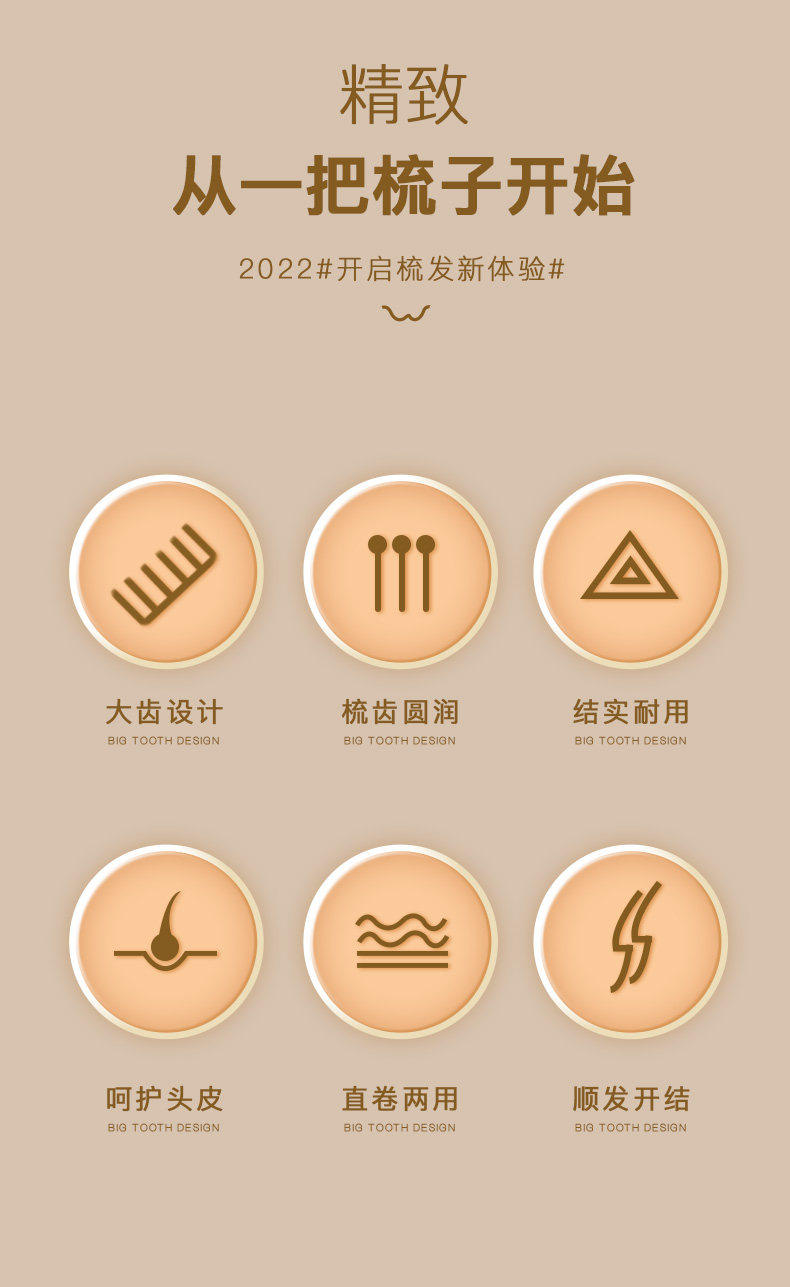 精致

从一把梳子开始

2022#开启梳发新体验#

大齿设计
BIG TOOTH DESIGN

梳齿圆润
BIG TOOTH DESIGN

结实耐用
BIG TOOTH DESIGN

呵护头皮
BIG TOOTH DESIGN

直卷两用
BIG TOOTH DESIGN

顺发开结
BIG TOOTH DESIGN