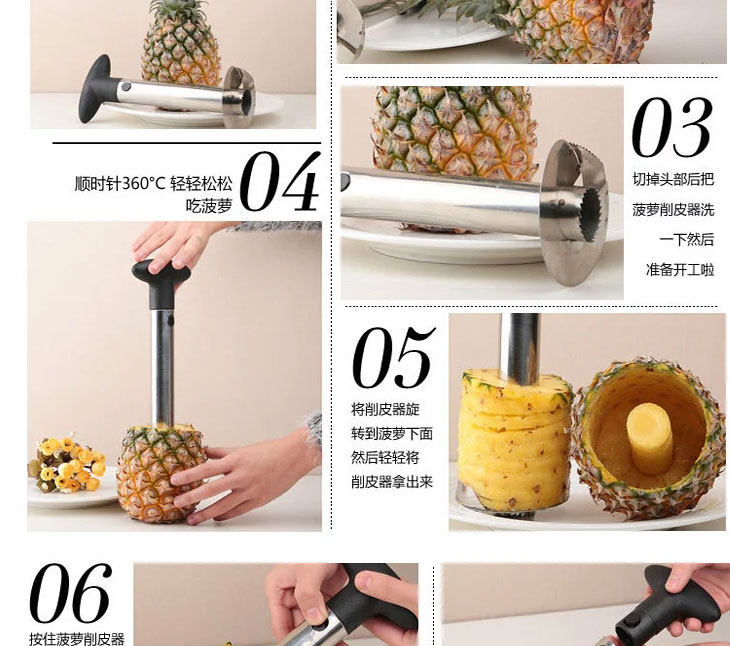 03

切掉头部后把

菠萝削皮器洗

一下然后

准备开工啦

顺时针360°C 轻轻松松

吃菠萝

04

05

将削皮器旋

转到菠萝下面

然后轻轻将

削皮器拿出来

06

按住菠萝削皮器