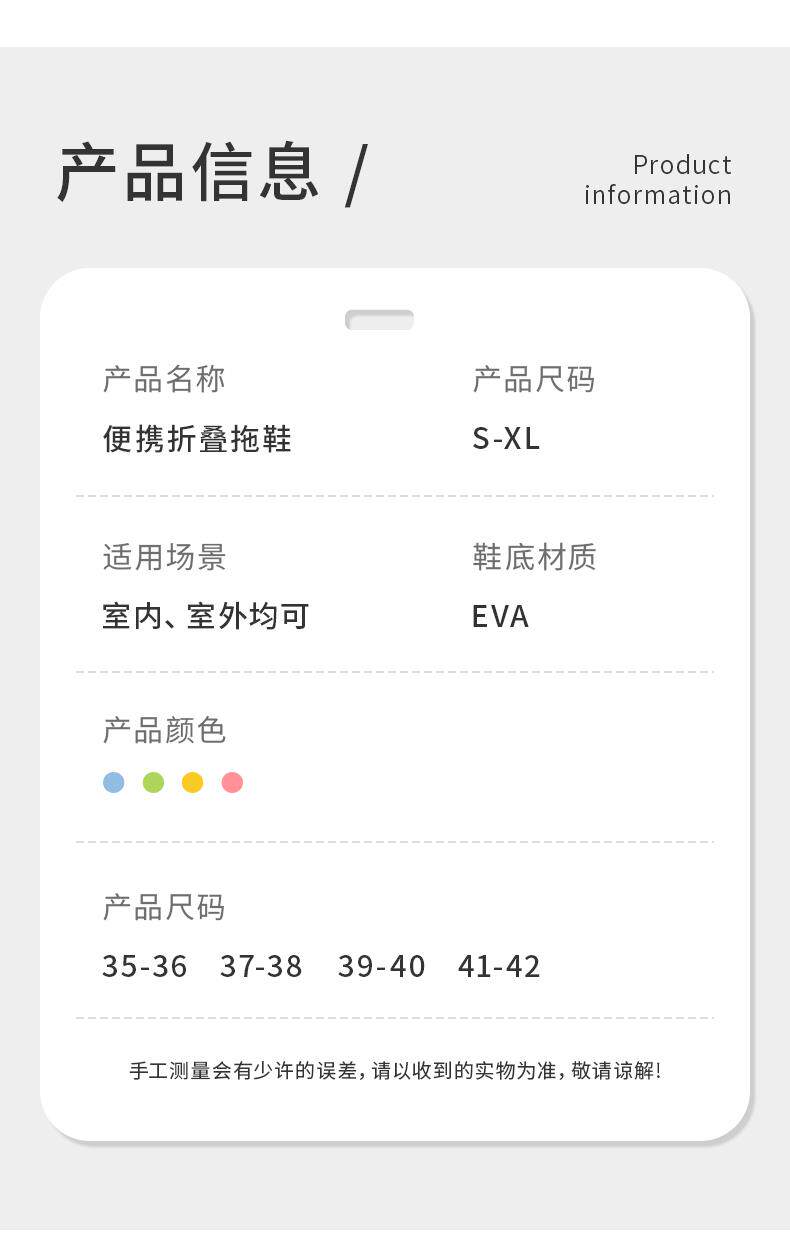 产品信息 /

Product
information

产品名称
便携折叠拖鞋

产品尺码
S-XL

适用场景
室内、室外均可

鞋底材质
EVA

产品颜色

产品尺码
35-36 37-38 39-40 41-42

手工测量会有少许的误差，请以收到的实物为准，敬请谅解！