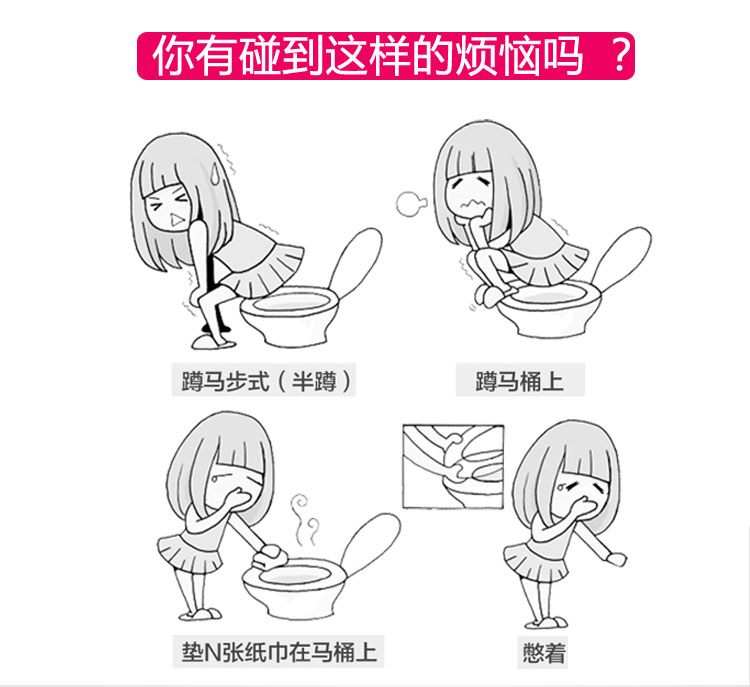 你有碰到这样的烦恼吗 ？

蹲马步式（半蹲）

蹲马桶上

垫N张纸巾在马桶上

憋着