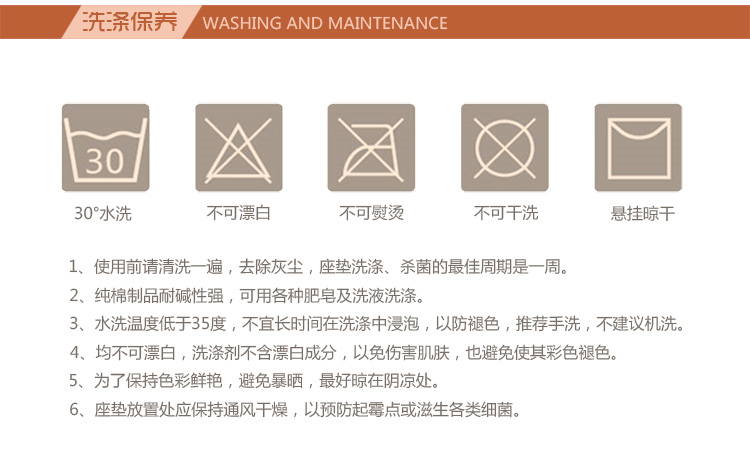 洗涤保养 WASHING AND MAINTENANCE

30

30°水洗

不可漂白

不可熨烫

不可干洗

悬挂晾干

1、使用前请清洗一遍，去除灰尘，座垫洗涤、杀菌的最佳周期是一周。

2、纯棉制品耐碱性强，可用各种肥皂及洗液洗涤。

3、水洗温度低于35度，不宜长时间在洗涤中浸泡，以防褪色，推荐手洗，不建议机洗。

4、均不可漂白，洗涤剂不含漂白成分，以免伤害肌肤，也避免使其彩色褪色。

5、为了保持色彩鲜艳，避免暴晒，最好晾在阴凉处。

6、座垫放置处应保持通风干燥，以预防起霉点或滋生各类细菌。